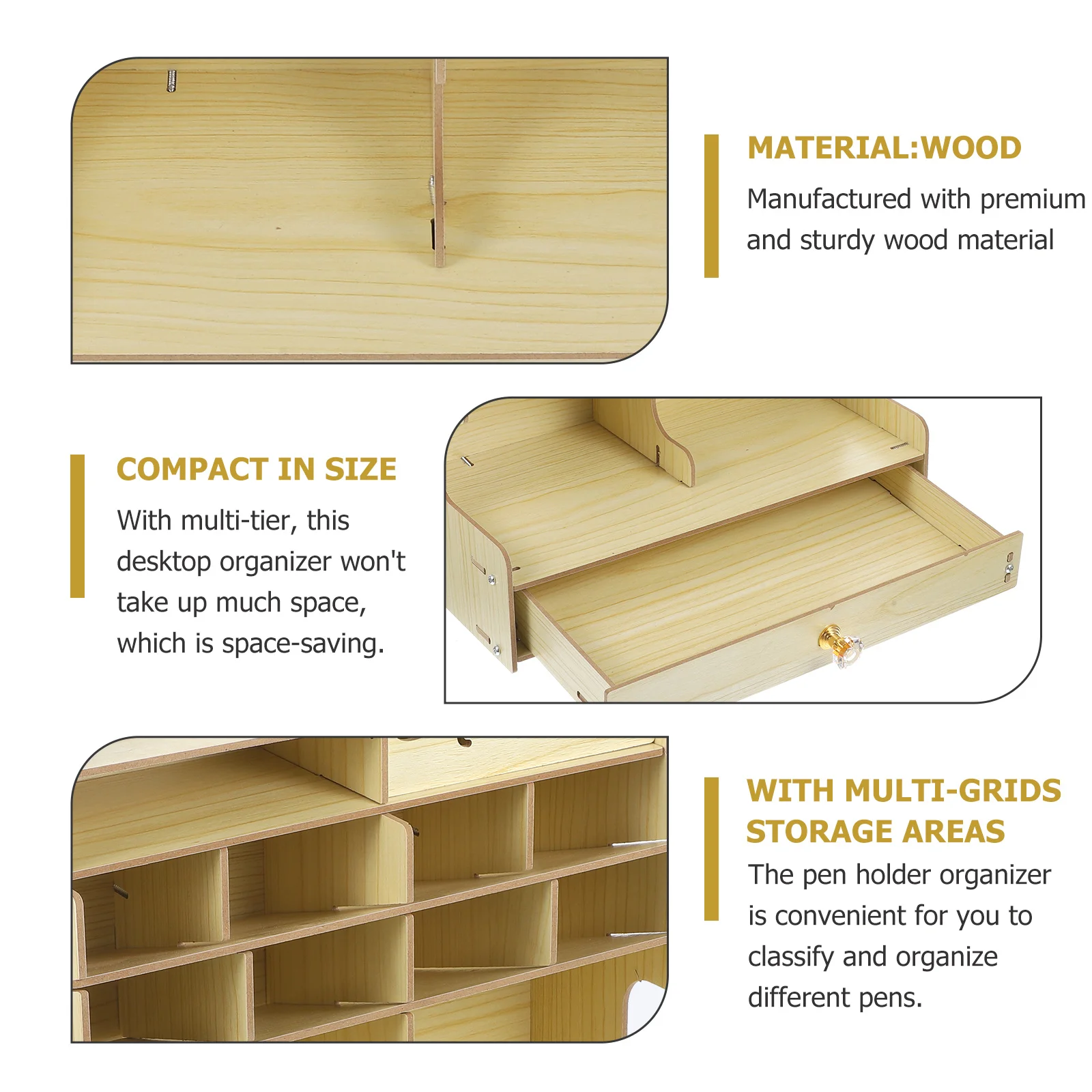 MATERIAL:WOOD

Manufactured with premium and sturdy wood material

COMPACT IN SIZE

With multi-tier, this desktop organizer won't take up much space, which is space-saving.

WITH MULTI-GRIDS STORAGE AREAS

The pen holder organizer is convenient for you to classify and organize different pens.