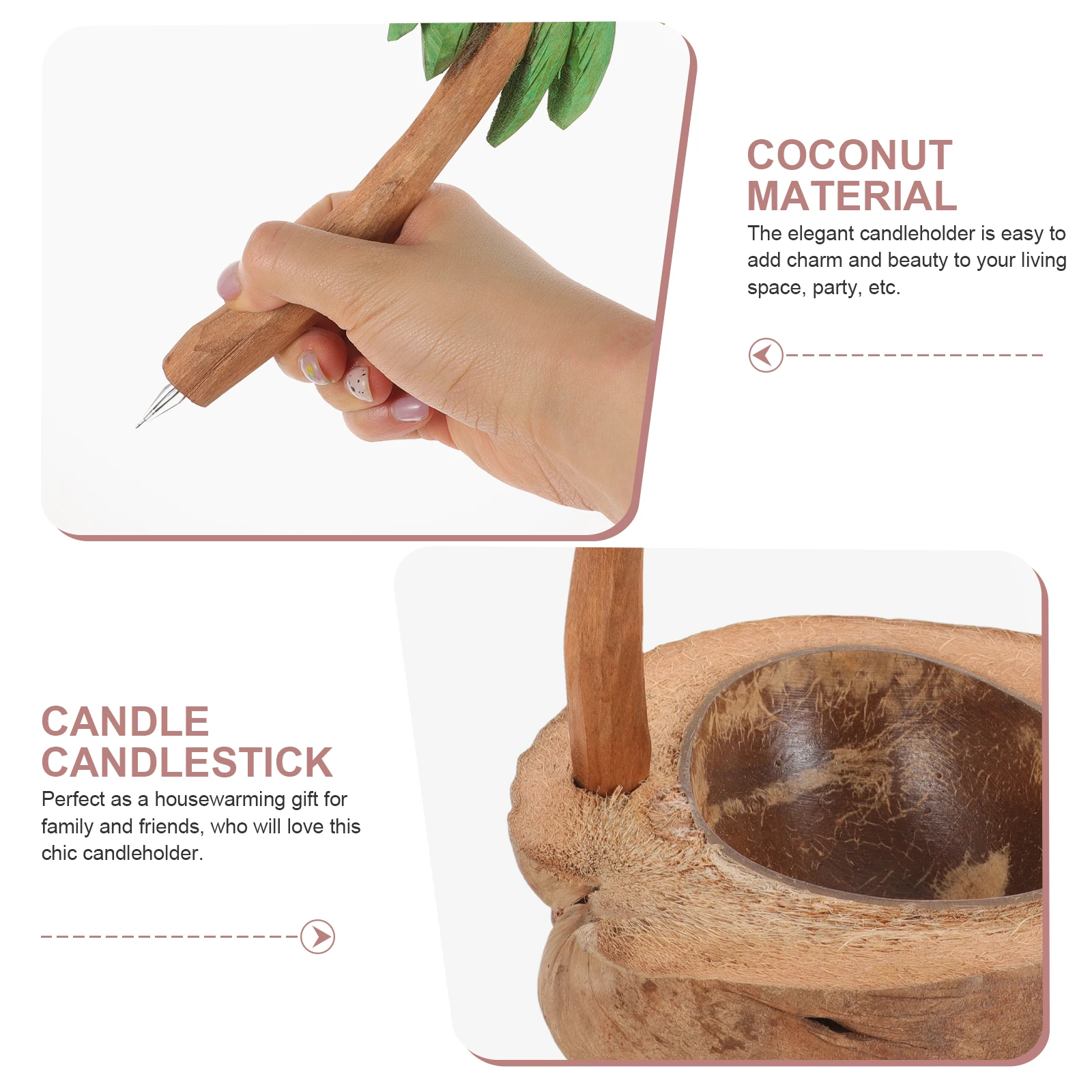 COCONUT MATERIAL

The elegant candleholder is easy to add charm and beauty to your living space, party, etc.

CANDLE CANDLESTICK

Perfect as a housewarming gift for family and friends, who will love this chic candleholder.