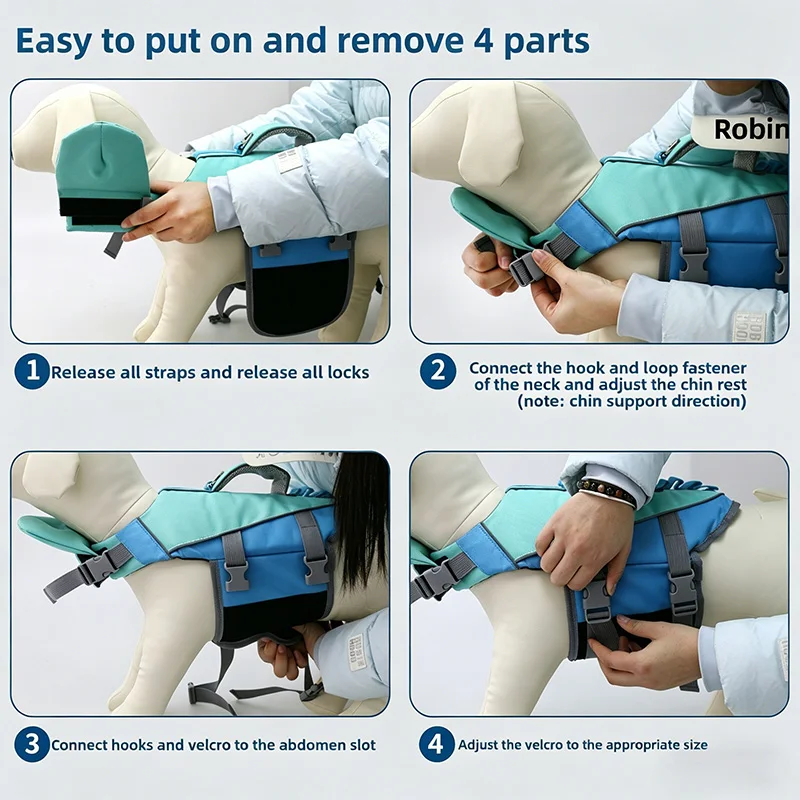 Easy to put on and remove 4 parts

Robin

1 Release all straps and release all locks

2 Connect the hook and loop fastener of the neck and adjust the chin rest (note: chin support direction)

3 Connect hooks and velcro to the abdomen slot

4 Adjust the velcro to the appropriate size