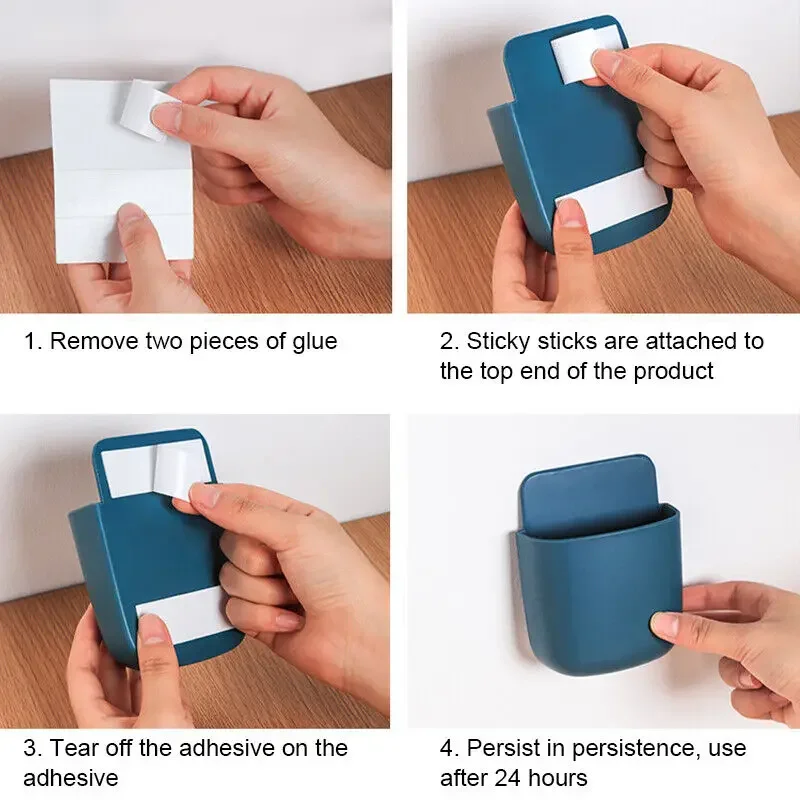 1. Remove two pieces of glue

2. Sticky sticks are attached to the top end of the product

3. Tear off the adhesive on the adhesive

4. Persist in persistence, use after 24 hours