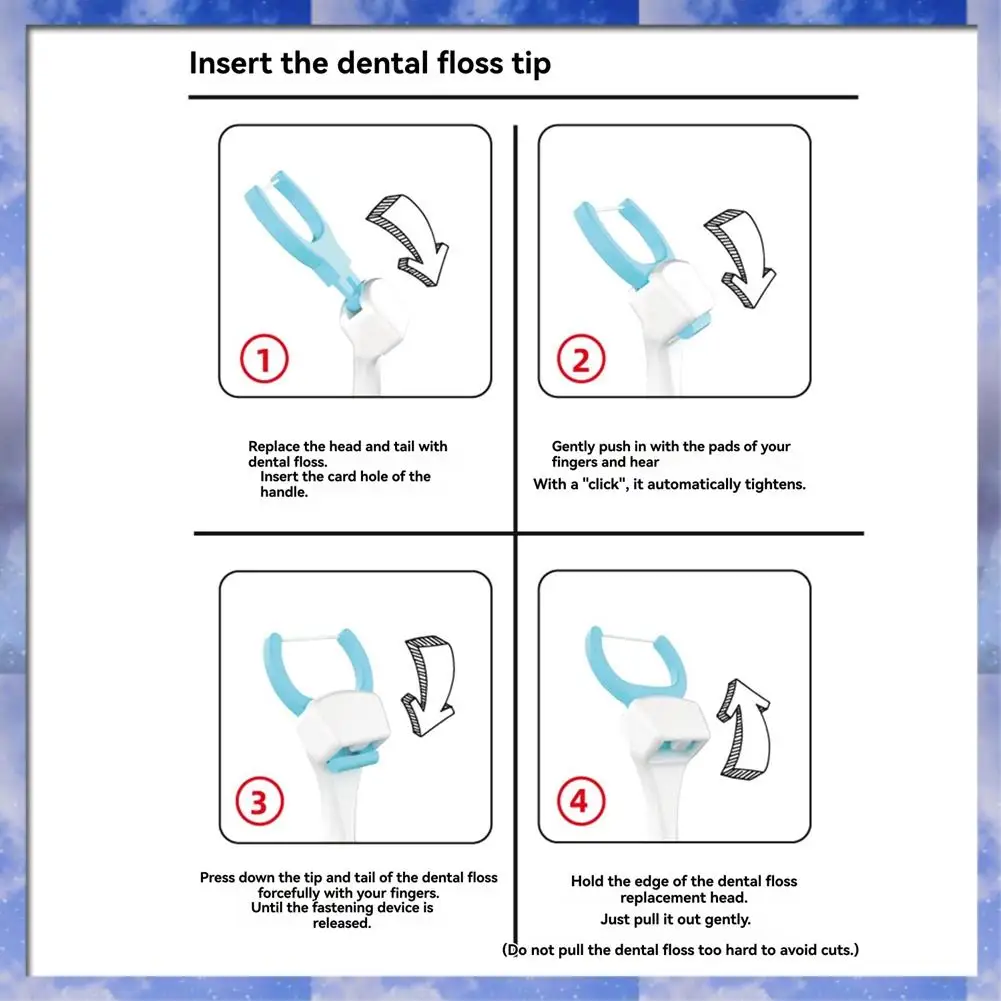 Insert the dental floss tip

1

Replace the head and tail with dental floss.
Insert the card hole of the handle.

2

Gently push in with the pads of your fingers and hear
With a "click", it automatically tightens.

3

Press down the tip and tail of the dental floss forcefully with your fingers.
Until the fastening device is released.

4

Hold the edge of the dental floss replacement head.
Just pull it out gently.
(Do not pull the dental floss too hard to avoid cuts.)