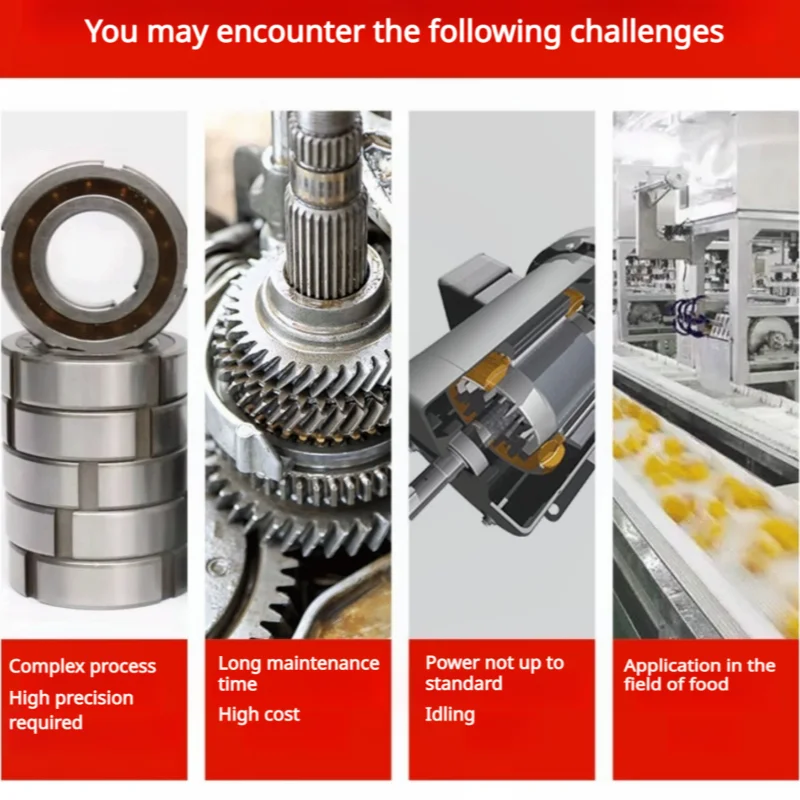 You may encounter the following challenges

Complex process
High precision required

Long maintenance time
High cost

Power not up to standard
Idling

Application in the field of food