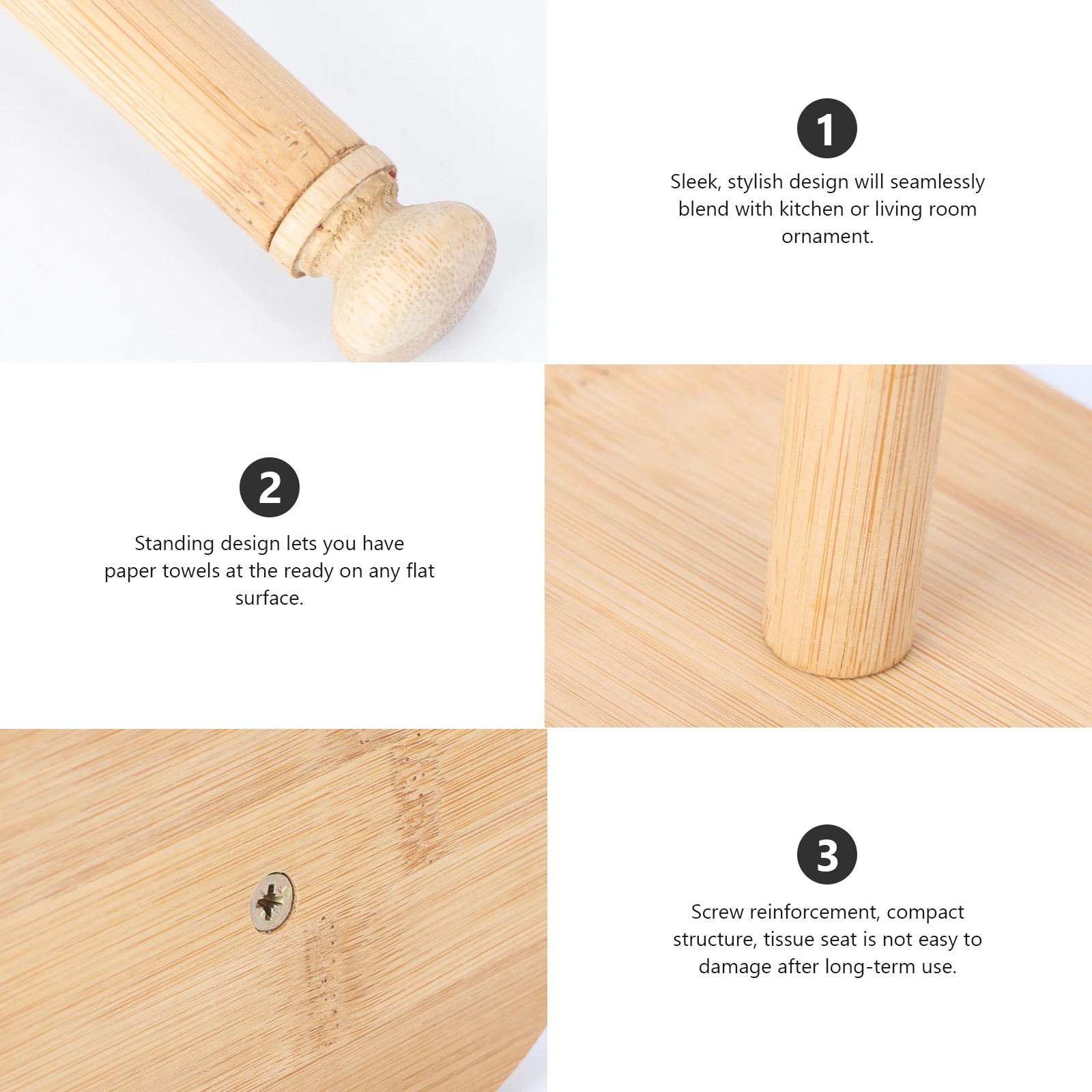 1

Sleek, stylish design will seamlessly blend with kitchen or living room ornament.

2

Standing design lets you have paper towels at the ready on any flat surface.

3

Screw reinforcement, compact structure, tissue seat is not easy to damage after long-term use.