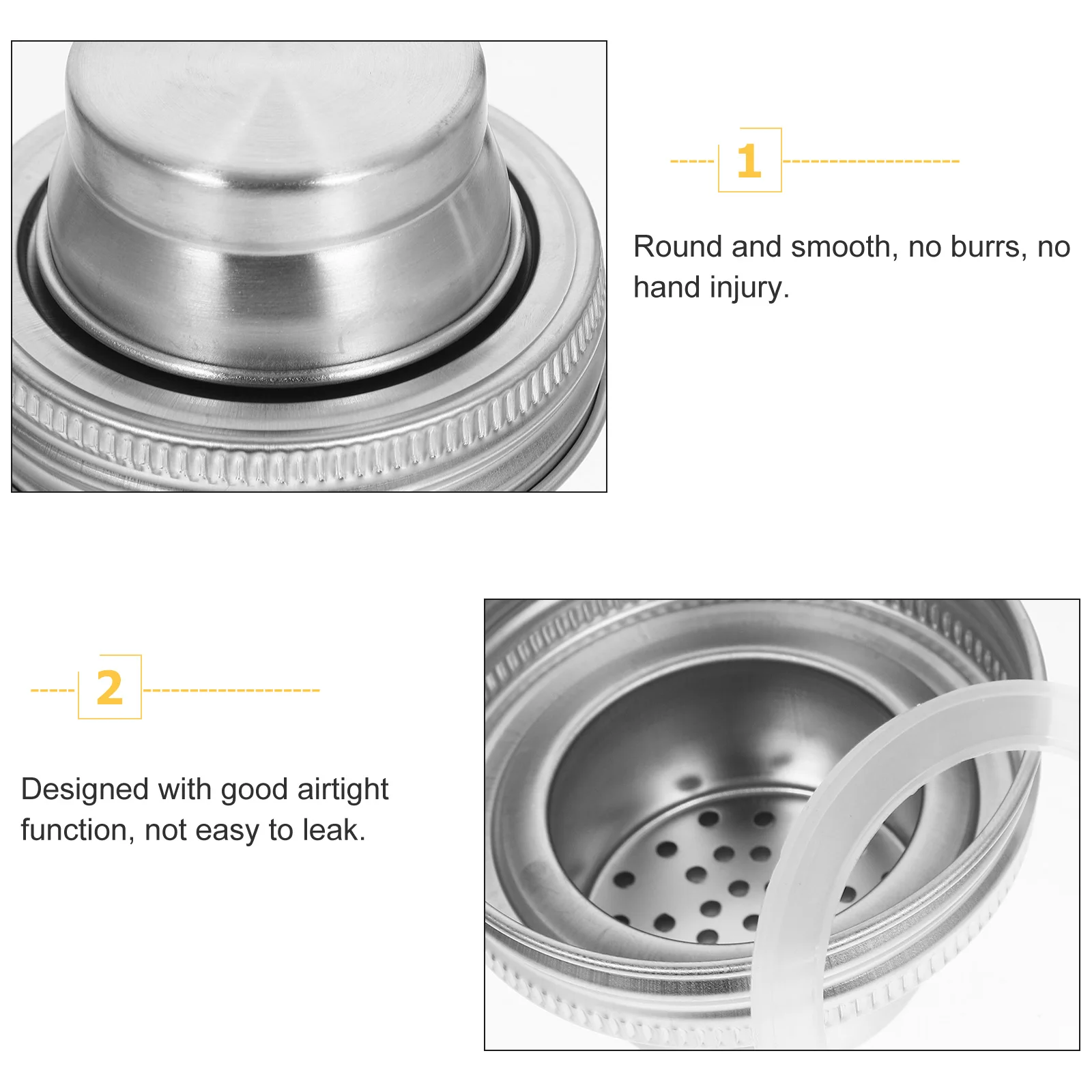 1

Round and smooth, no burrs, no hand injury.

2

Designed with good airtight function, not easy to leak.