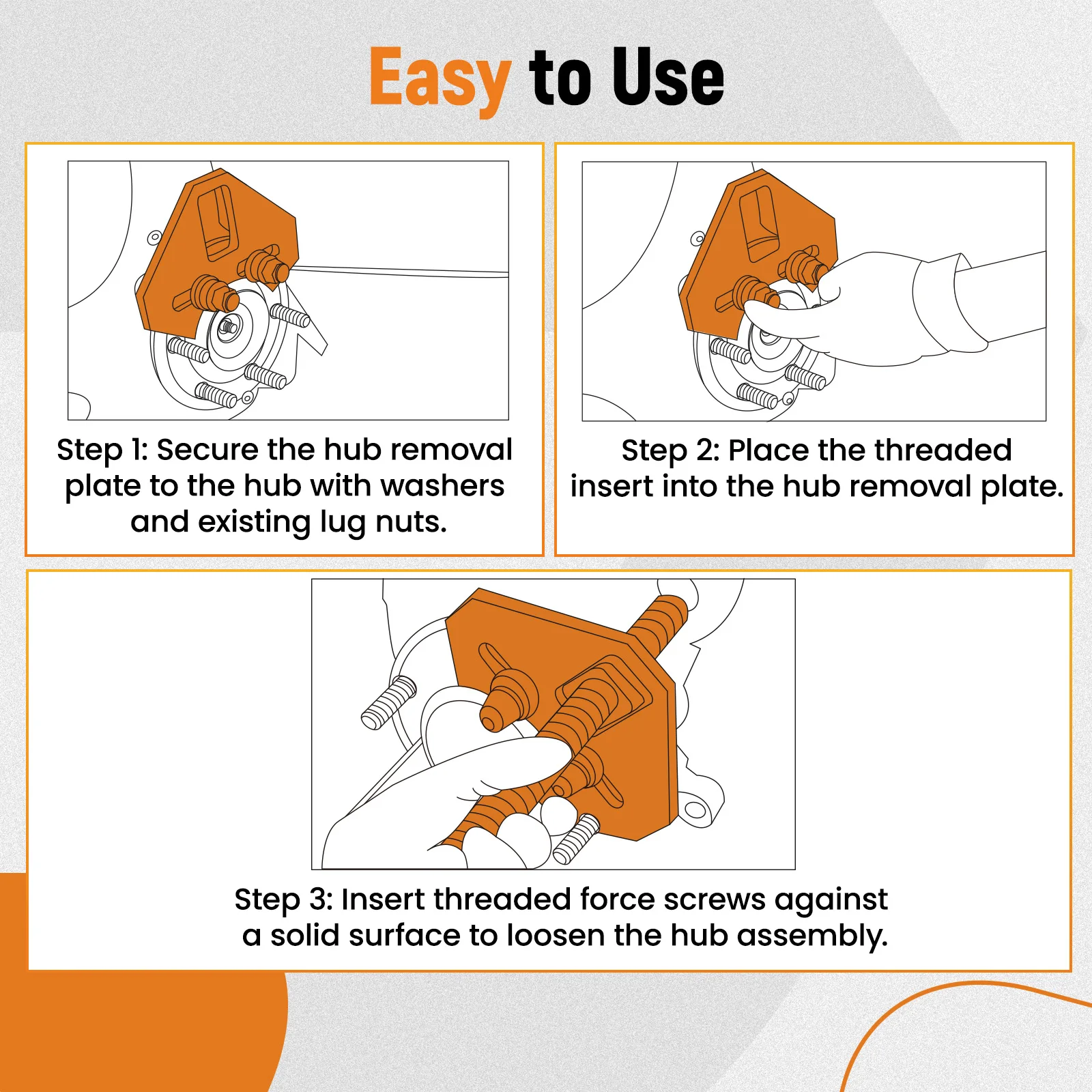 Easy to Use

Step 1: Secure the hub removal plate to the hub with washers and existing lug nuts.

Step 2: Place the threaded insert into the hub removal plate.

Step 3: Insert threaded force screws against a solid surface to loosen the hub assembly.