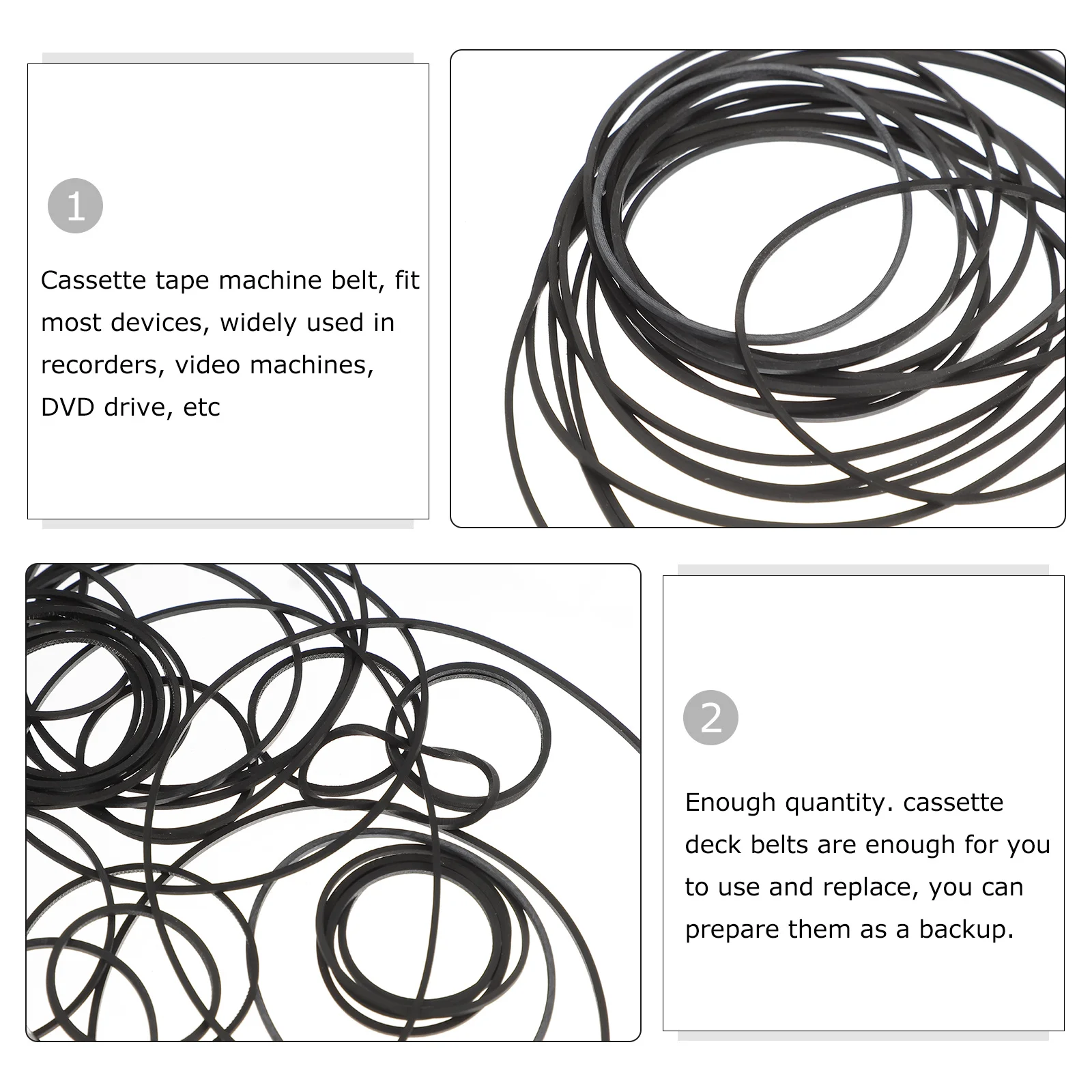 1

Cassette tape machine belt, fit most devices, widely used in recorders, video machines, DVD drive, etc

2

Enough quantity. cassette deck belts are enough for you to use and replace, you can prepare them as a backup.