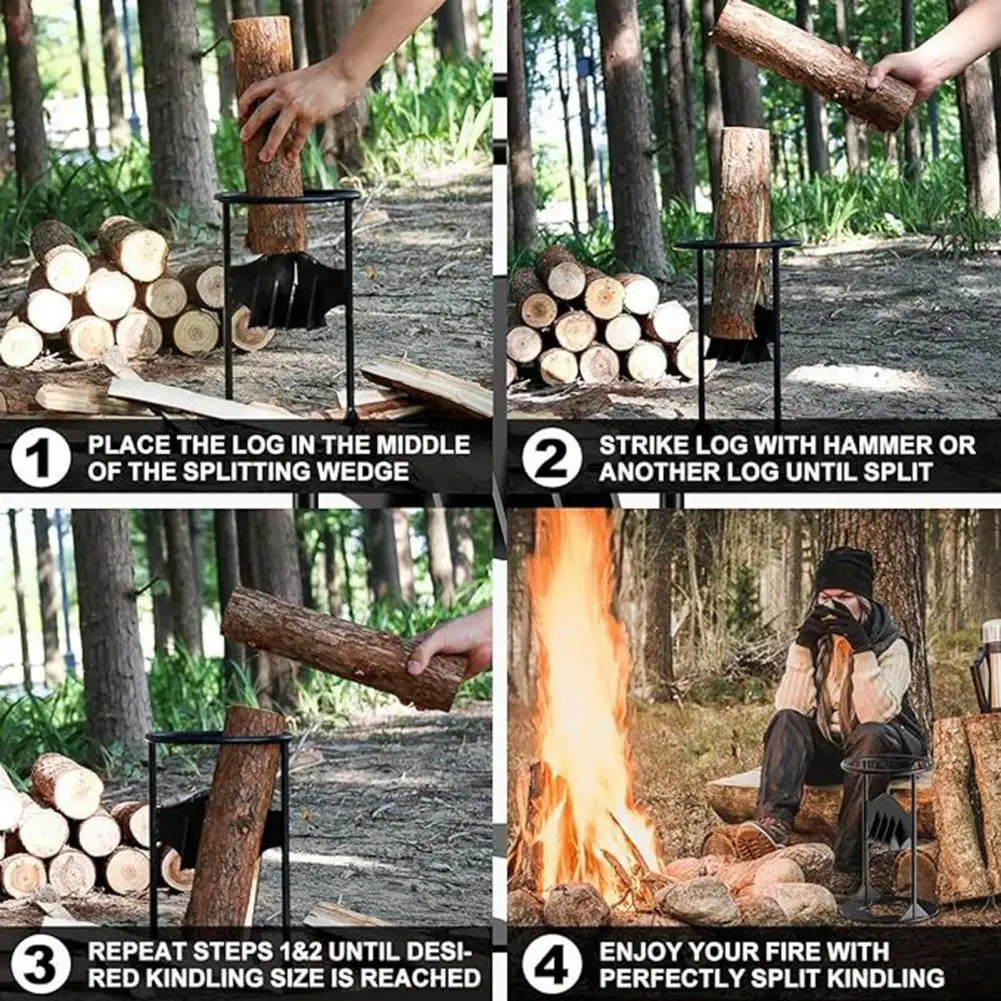 1 PLACE THE LOG IN THE MIDDLE OF THE SPLITTING WEDGE

2 STRIKE LOG WITH HAMMER OR ANOTHER LOG UNTIL SPLIT

3 REPEAT STEPS 1&2 UNTIL DESIRED KINDLING SIZE IS REACHED

4 ENJOY YOUR FIRE WITH PERFECTLY SPLIT KINDLING