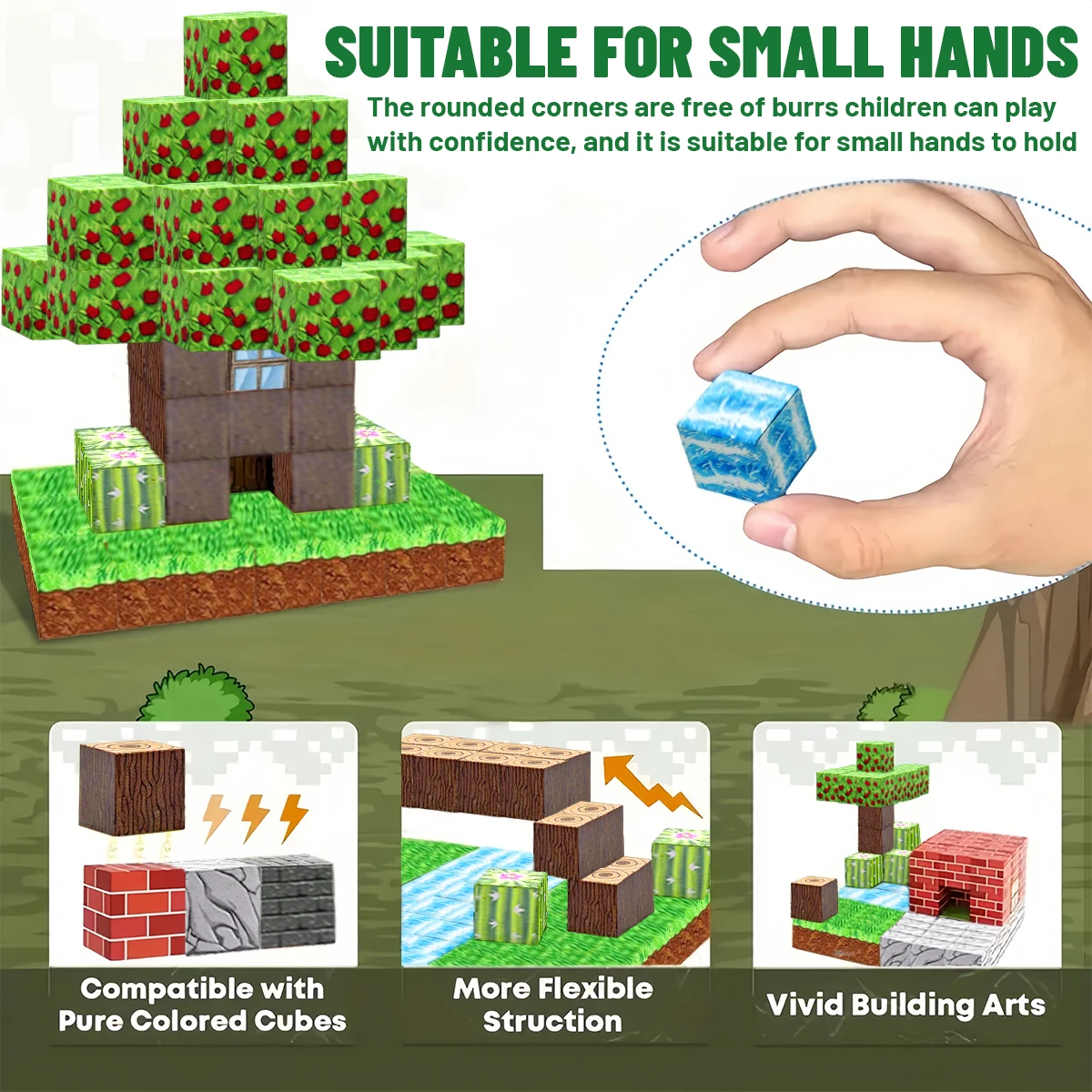 SUITABLE FOR SMALL HANDS

The rounded corners are free of burrs children can play with confidence, and it is suitable for small hands to hold

Compatible with Pure Colored Cubes

More Flexible Struction

Vivid Building Arts