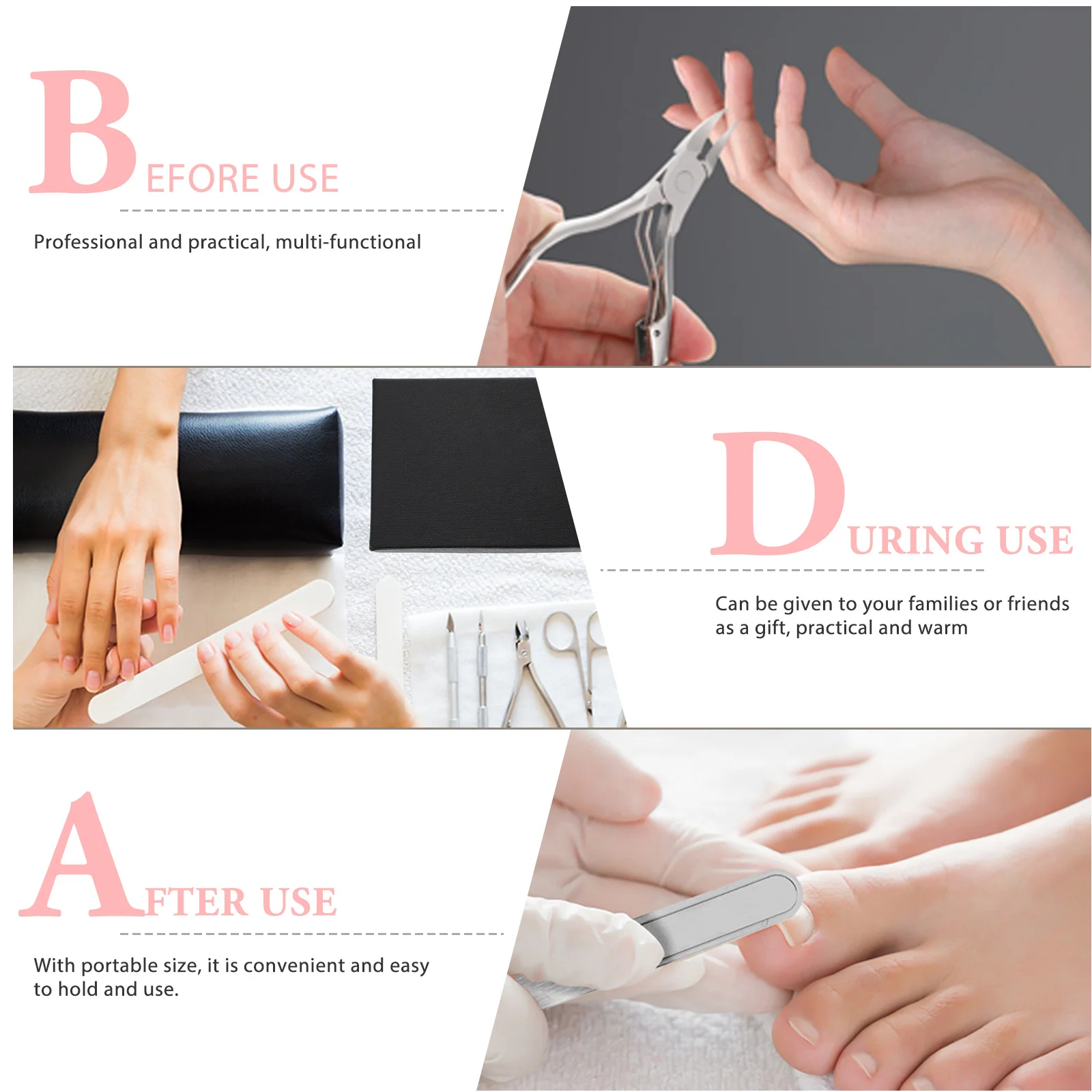 BEFORE USE

Professional and practical, multi-functional

DURING USE

Can be given to your families or friends as a gift, practical and warm

AFTER USE

With portable size, it is convenient and easy to hold and use.