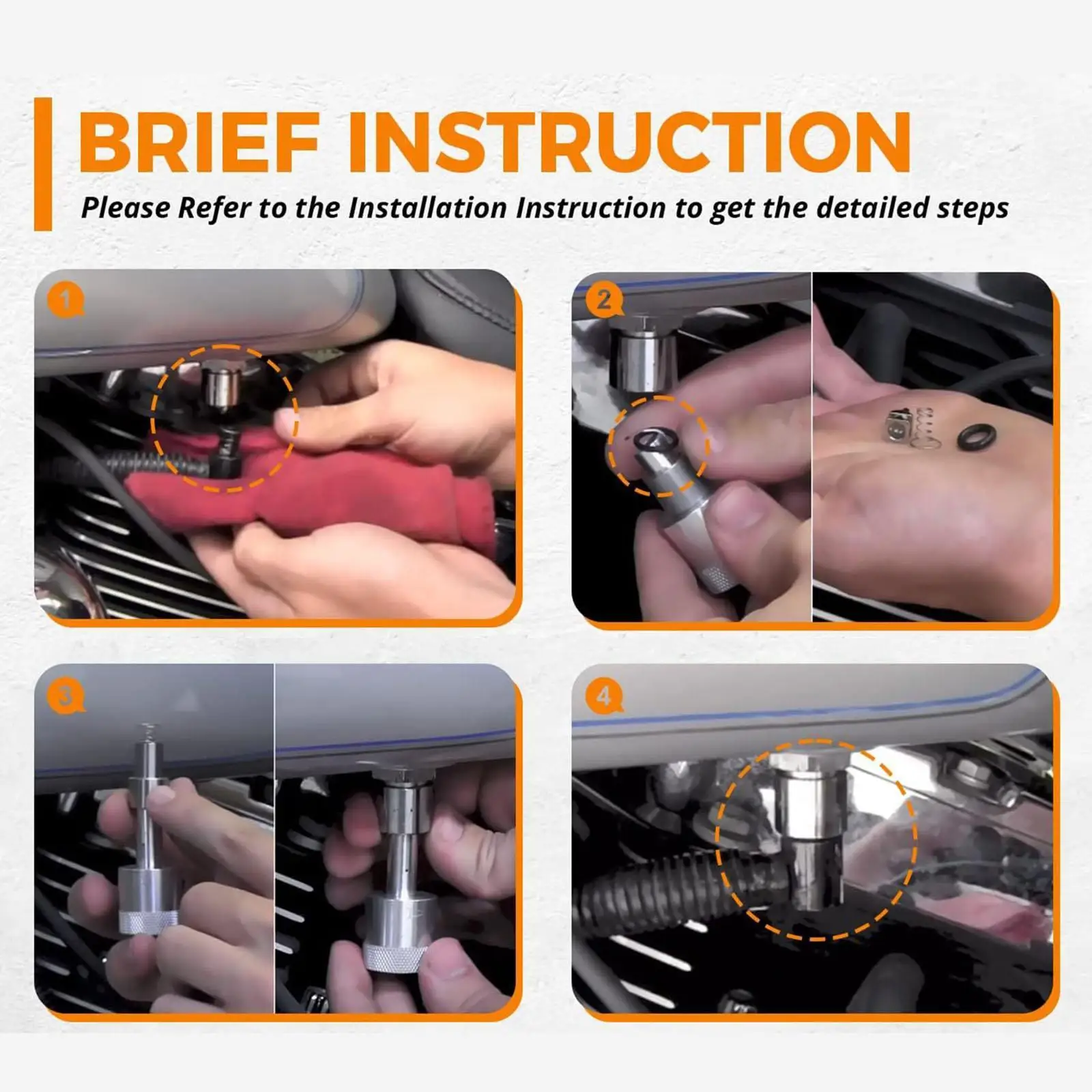 BRIEF INSTRUCTION

Please Refer to the Installation Instruction to get the detailed steps

1

2

3

4