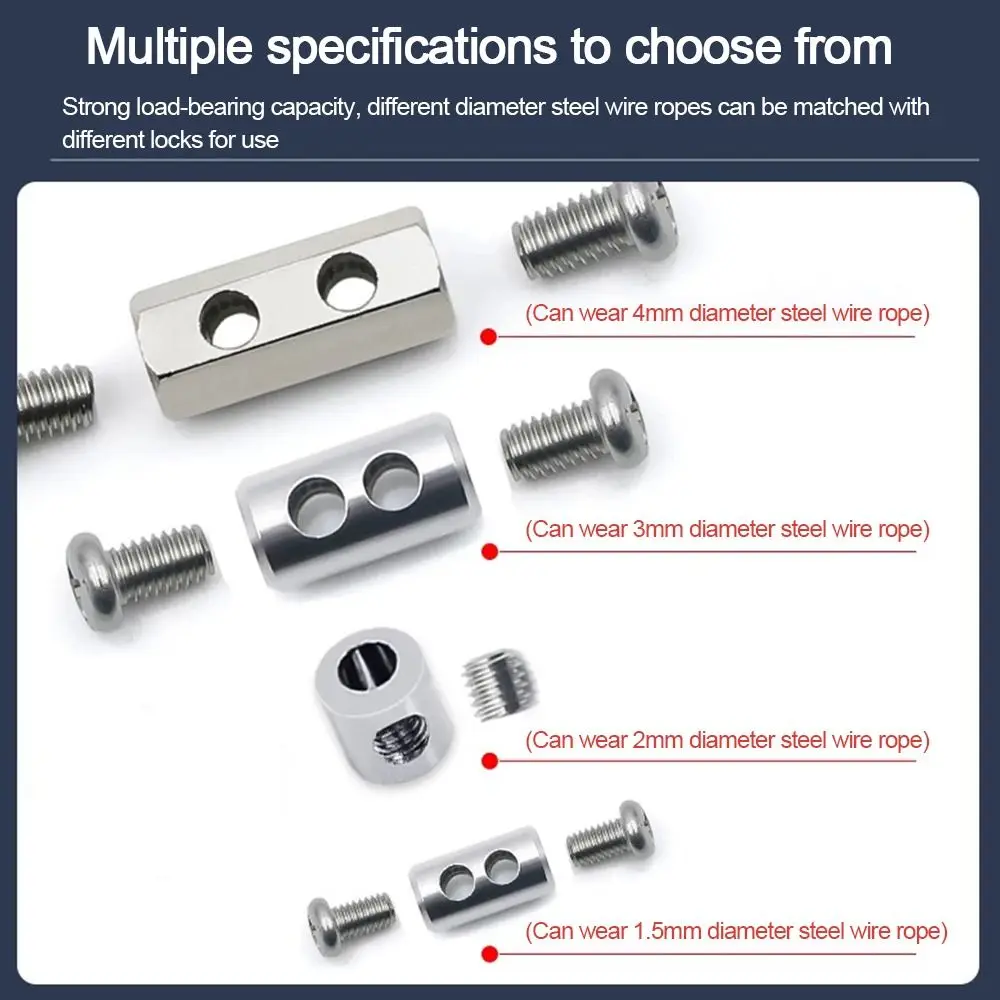 Multiple specifications to choose from

Strong load-bearing capacity, different diameter steel wire ropes can be matched with different locks for use

(Can wear 4mm diameter steel wire rope)

(Can wear 3mm diameter steel wire rope)

(Can wear 2mm diameter steel wire rope)

(Can wear 1.5mm diameter steel wire rope)