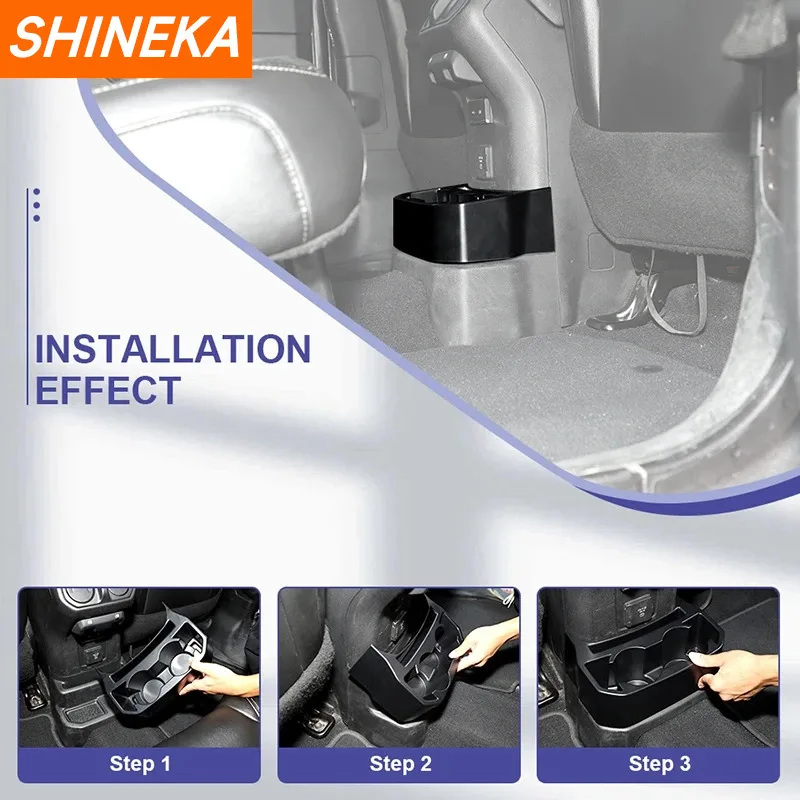 SHINEKA

INSTALLATION EFFECT

Step 1

Step 2

Step 3