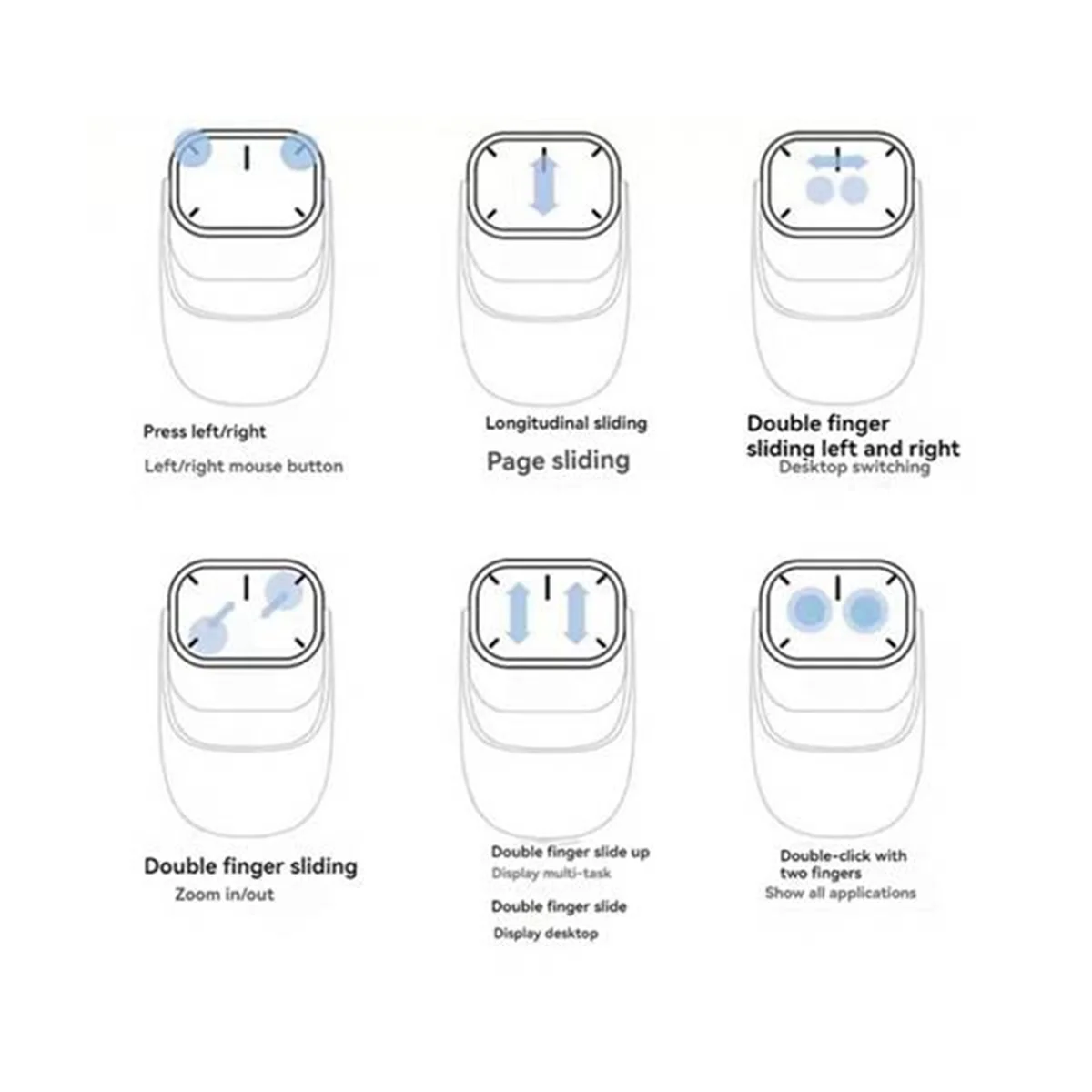 Press left/right

Left/right mouse button

Longitudinal sliding

Page sliding

Double finger sliding left and right

Desktop switching

Double finger sliding

Zoom in/out

Double finger slide up

Display multi-task

Double finger slide

Display desktop

Double-click with two fingers

Show all applications