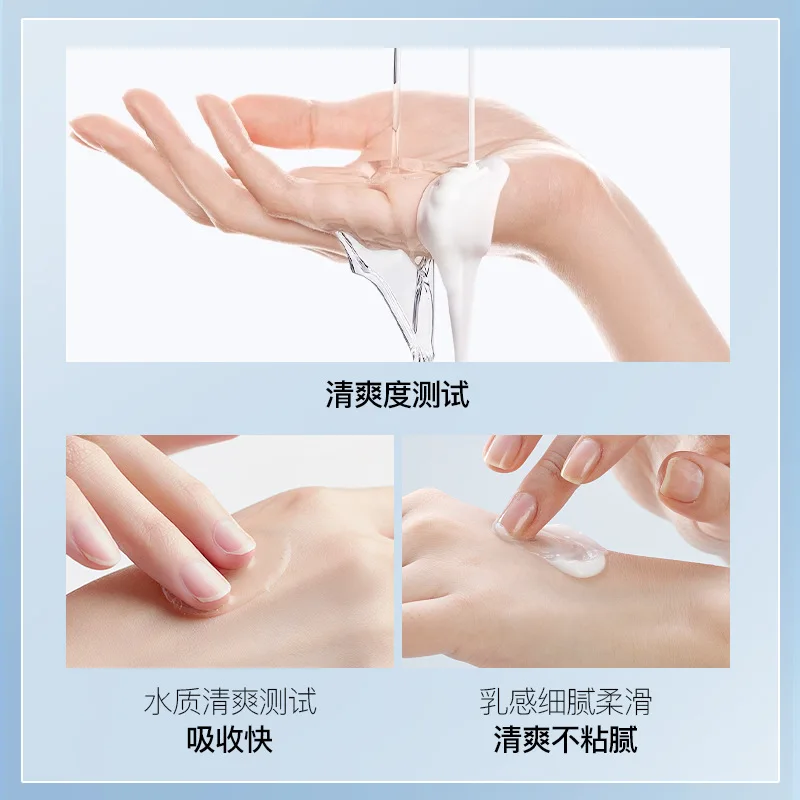 清爽度测试

水质清爽测试
吸收快

乳感细腻柔滑
清爽不粘腻