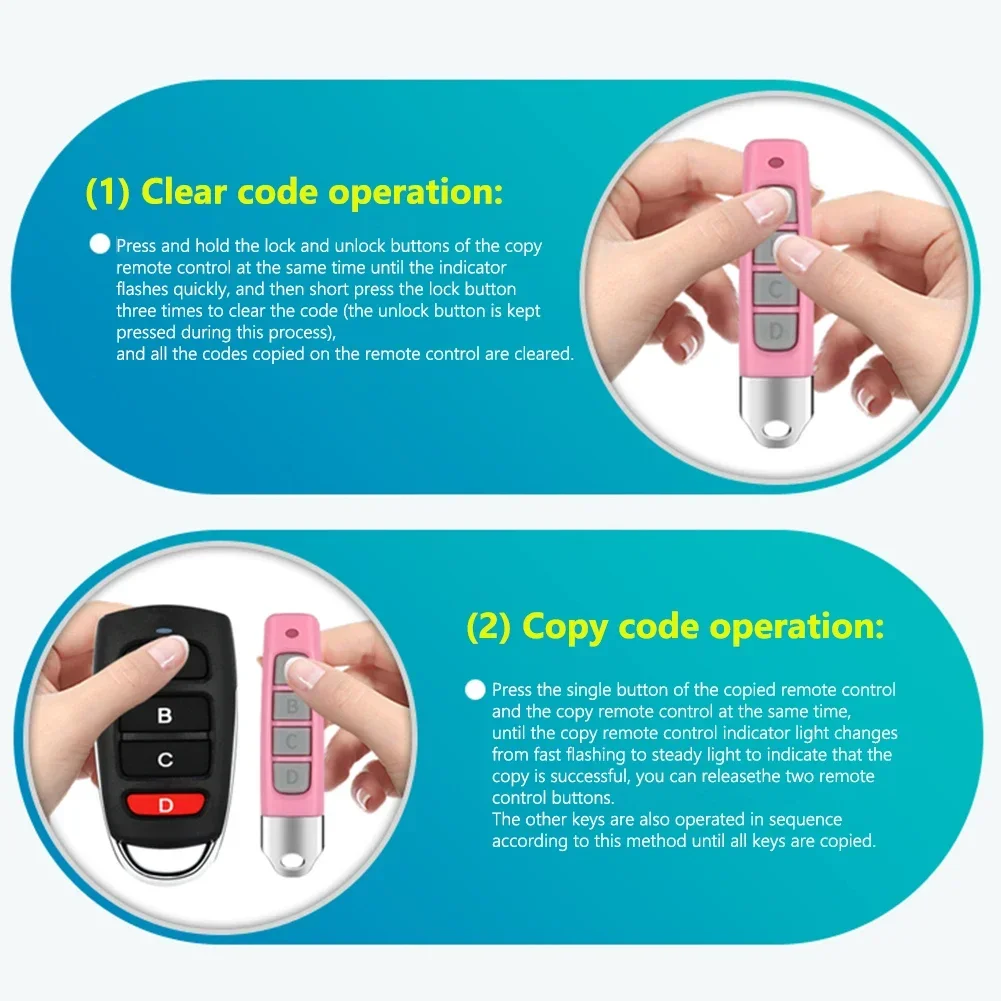 (1) Clear code operation:

Press and hold the lock and unlock buttons of the copy remote control at the same time until the indicator flashes quickly, and then short press the lock button three times to clear the code (the unlock button is kept pressed during this process),
and all the codes copied on the remote control are cleared.

C
D

B
C
D
B
C
D

(2) Copy code operation:

Press the single button of the copied remote control and the copy remote control at the same time, until the copy remote control indicator light changes from fast flashing to steady light to indicate that the copy is successful, you can releasethe two remote control buttons.
The other keys are also operated in sequence according to this method until all keys are copied.