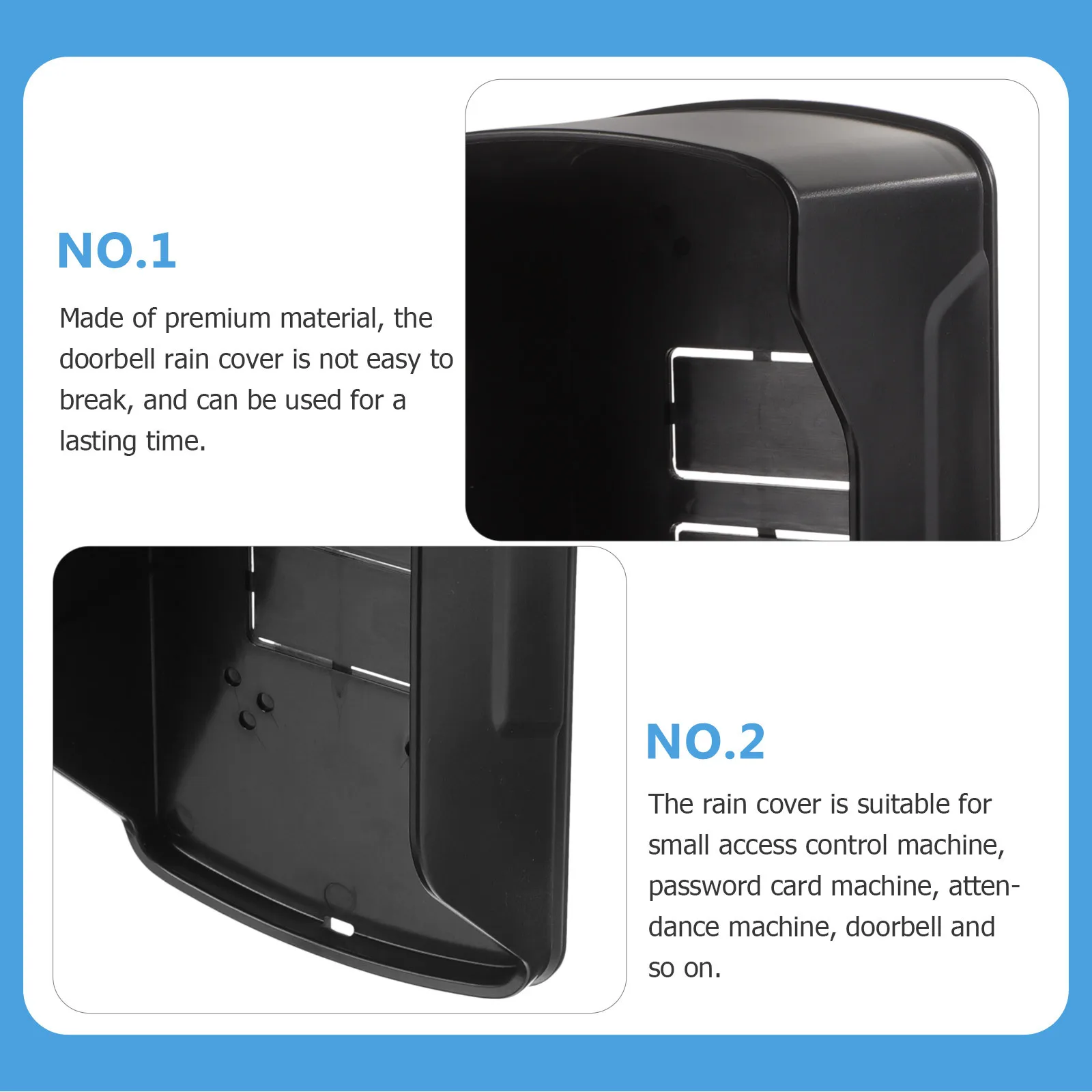 NO.1

Made of premium material, the doorbell rain cover is not easy to break, and can be used for a lasting time.

NO.2

The rain cover is suitable for small access control machine, password card machine, attendance machine, doorbell and so on.