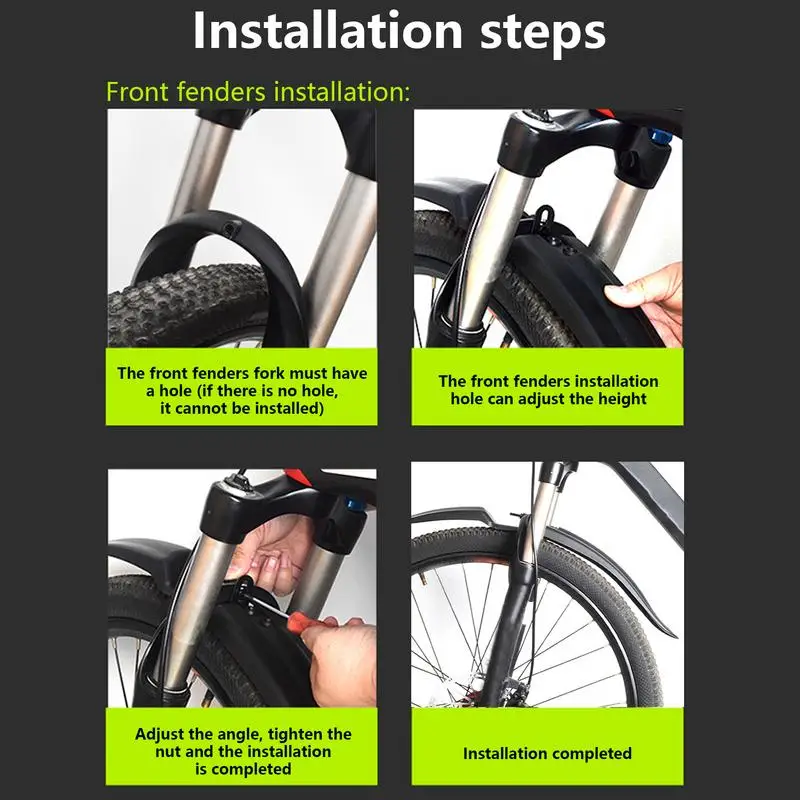 Installation steps

Front fenders installation:

The front fenders fork must have a hole (if there is no hole, it cannot be installed)

The front fenders installation hole can adjust the height

Adjust the angle, tighten the nut and the installation is completed

Installation completed