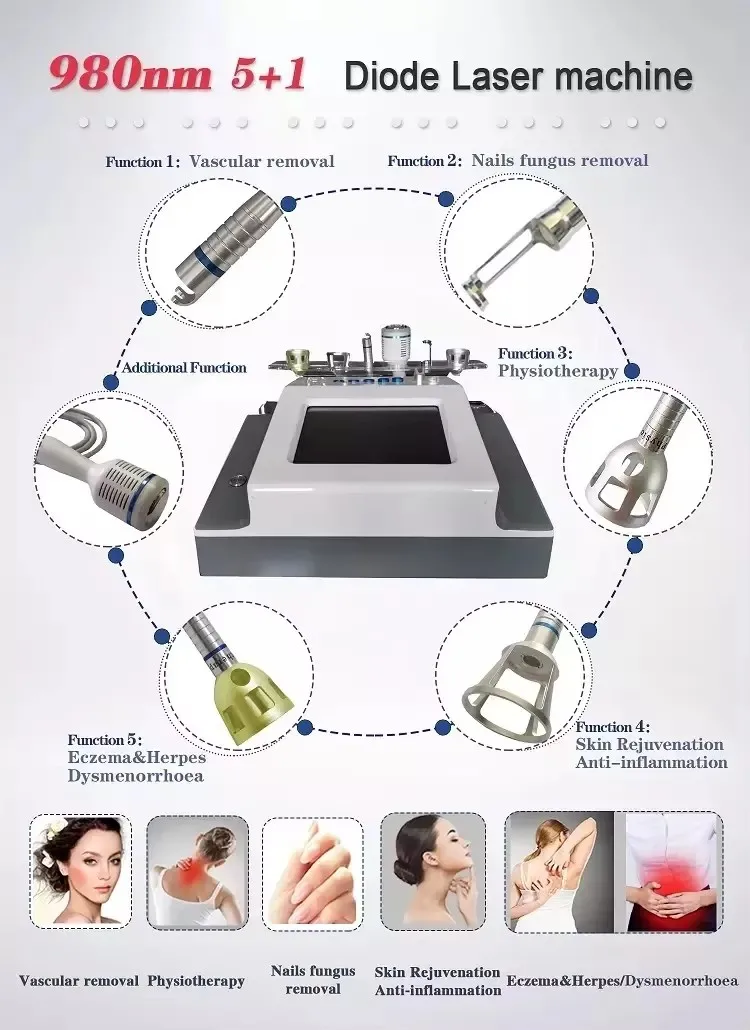 980nm 5+1 Diode Laser machine

Function 1: Vascular removal

Function 2: Nails fungus removal

Additional Function

Function 3: Physiotherapy

Function 5: Eczema&Herpes Dysmenorrhoea

Function 4: Skin Rejuvenation Anti-inflammation

Vascular removal

Physiotherapy

Nails fungus removal

Skin Rejuvenation Anti-inflammation

Eczema&Herpes/Dysmenorrhoea