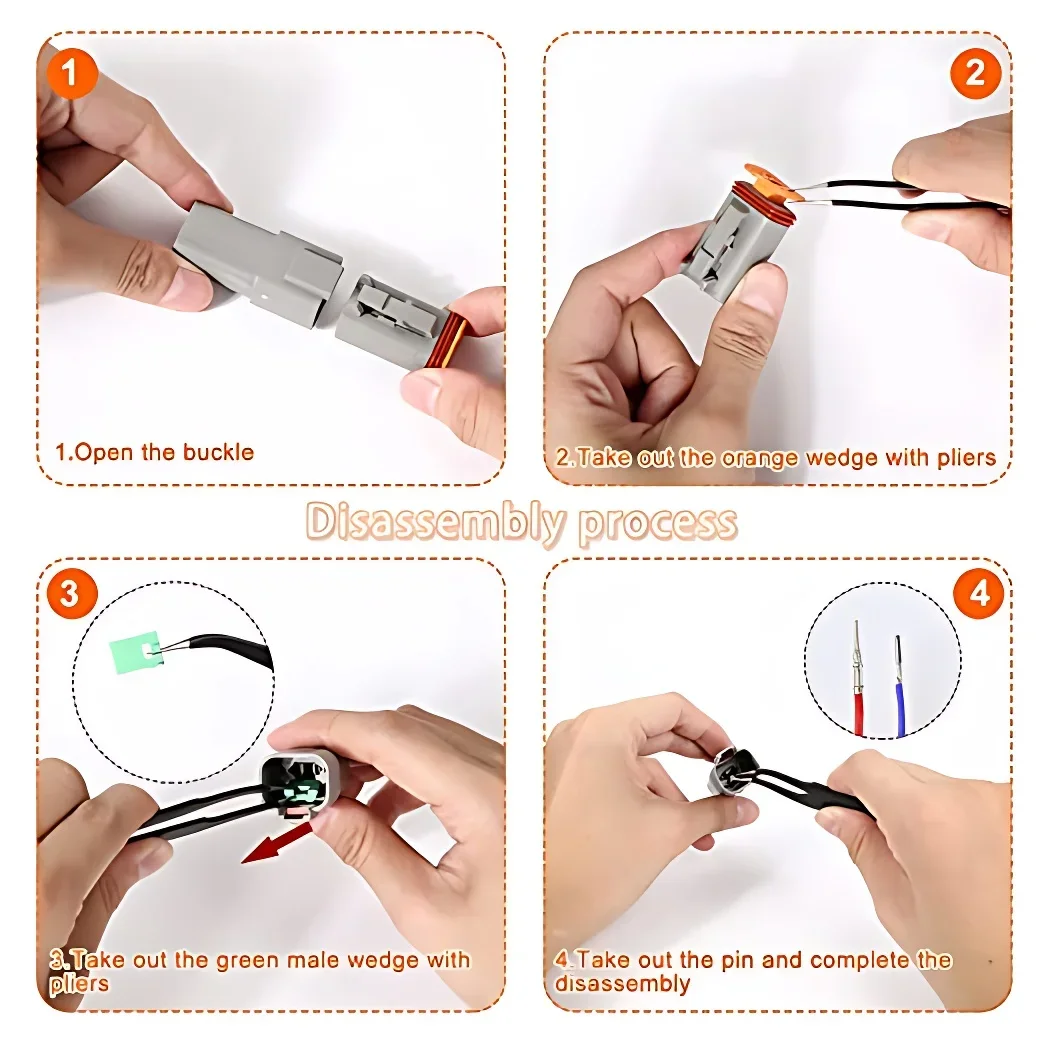 1

1.Open the buckle

2

2.Take out the orange wedge with pliers

Disassembly process

3

3.Take out the green male wedge with pliers

4

4.Take out the pin and complete the disassembly