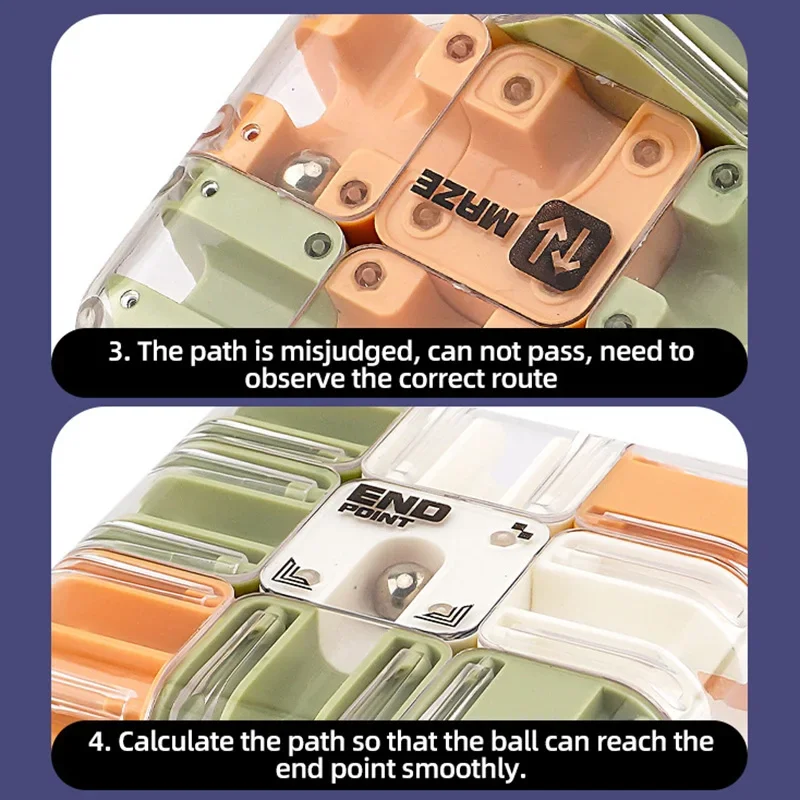 MAZE

3. The path is misjudged, can not pass, need to observe the correct route

END POINT

4. Calculate the path so that the ball can reach the end point smoothly.