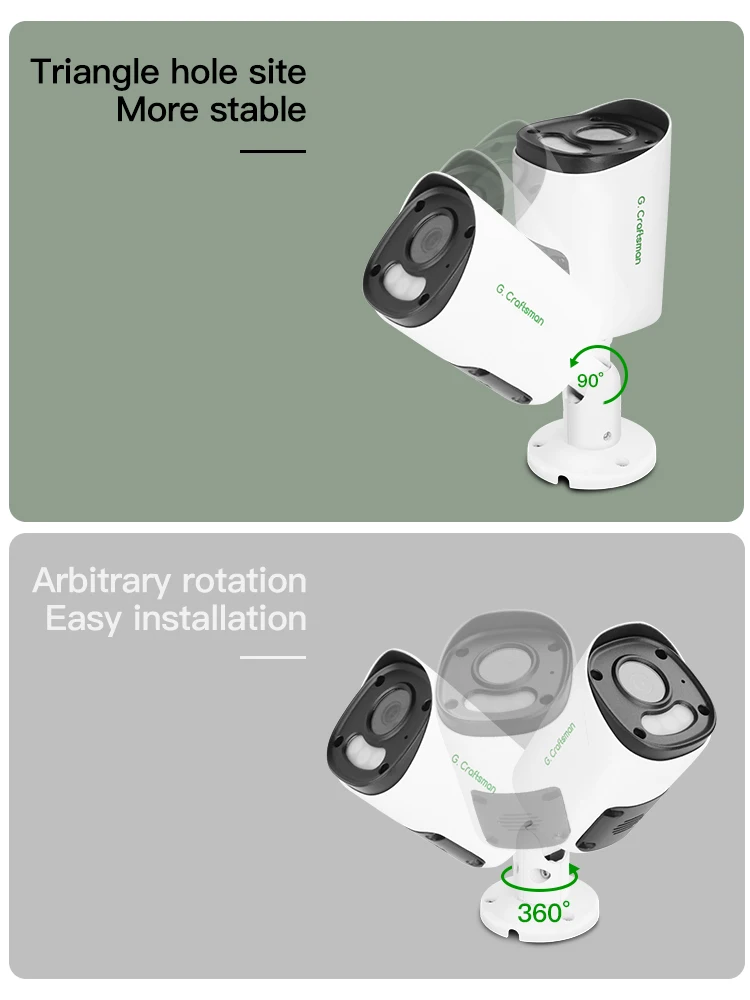 Triangle hole site
More stable

G. Craftsman

G. Craftsman

90°

Arbitrary rotation
Easy installation

G. Craftsman

G. Craftsman

360°