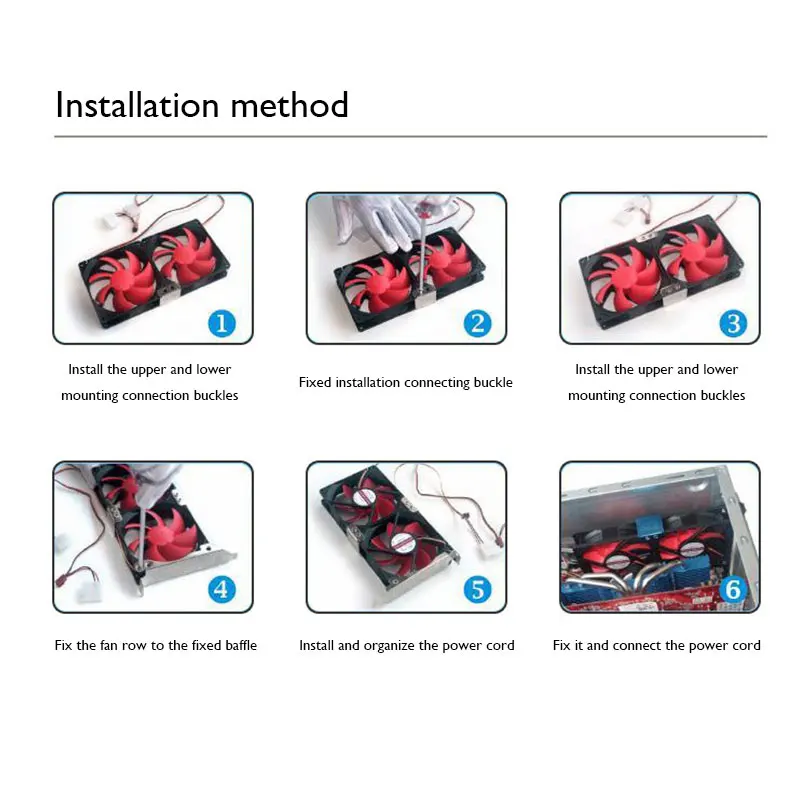 Installation method

1

Install the upper and lower mounting connection buckles

2

Fixed installation connecting buckle

3

Install the upper and lower mounting connection buckles

4

Fix the fan row to the fixed baffle

5

Install and organize the power cord

6

Fix it and connect the power cord