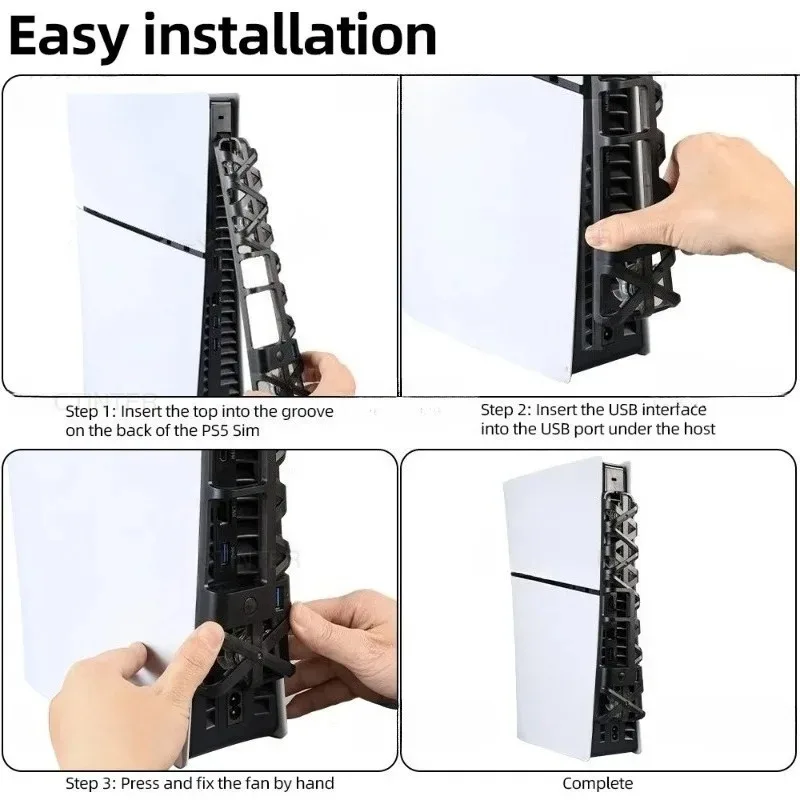 Easy installation

Step 1: Insert the top into the groove on the back of the PS5 Sim

Step 2: Insert the USB interface into the USB port under the host

Step 3: Press and fix the fan by hand

Complete