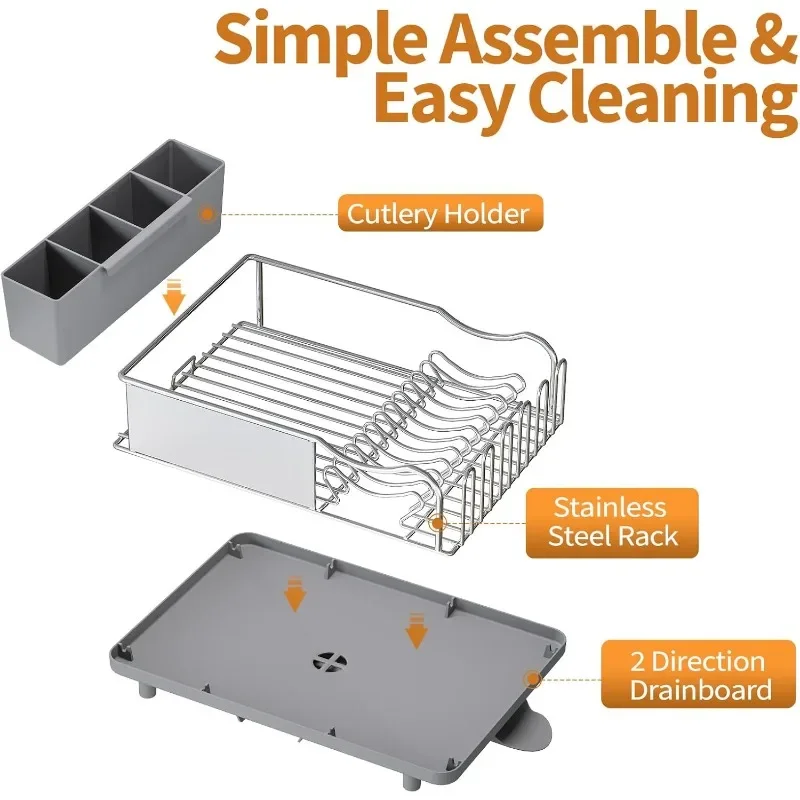 Simple Assemble & Easy Cleaning

Cutlery Holder

Stainless Steel Rack

2 Direction Drainboard