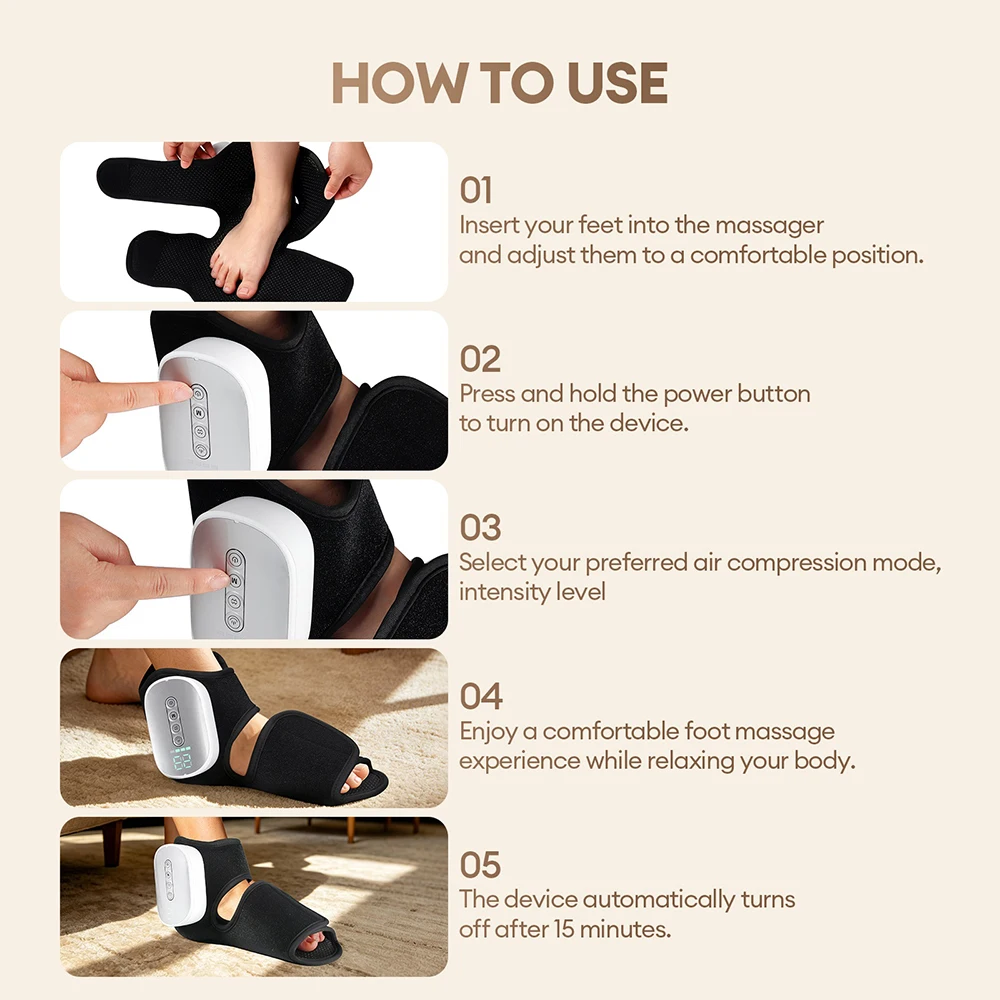 HOW TO USE

01
Insert your feet into the massager and adjust them to a comfortable position.

02
Press and hold the power button to turn on the device.

03
Select your preferred air compression mode, intensity level

04
Enjoy a comfortable foot massage experience while relaxing your body.

05
The device automatically turns off after 15 minutes.