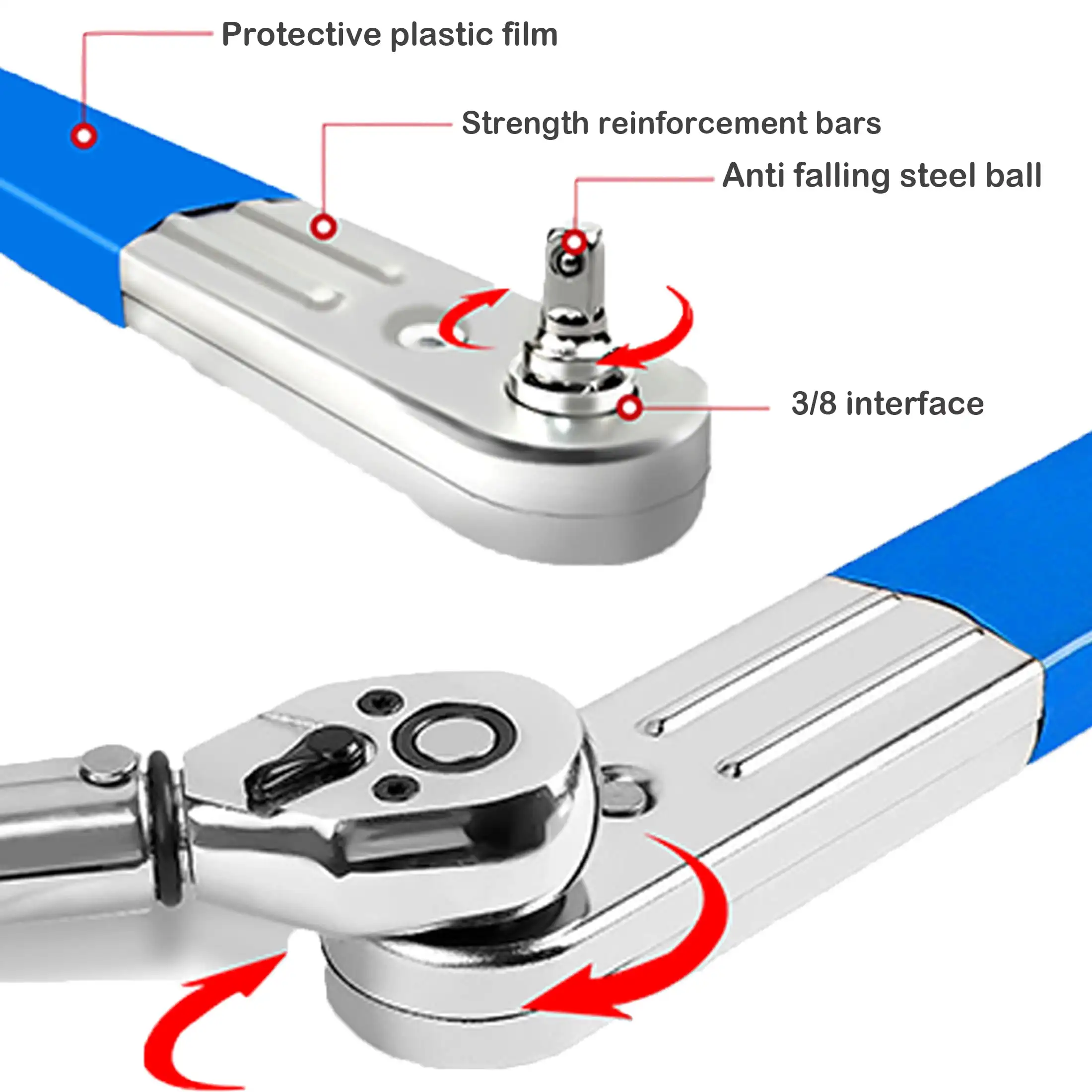 Protective plastic film

Strength reinforcement bars

Anti falling steel ball

3/8 interface