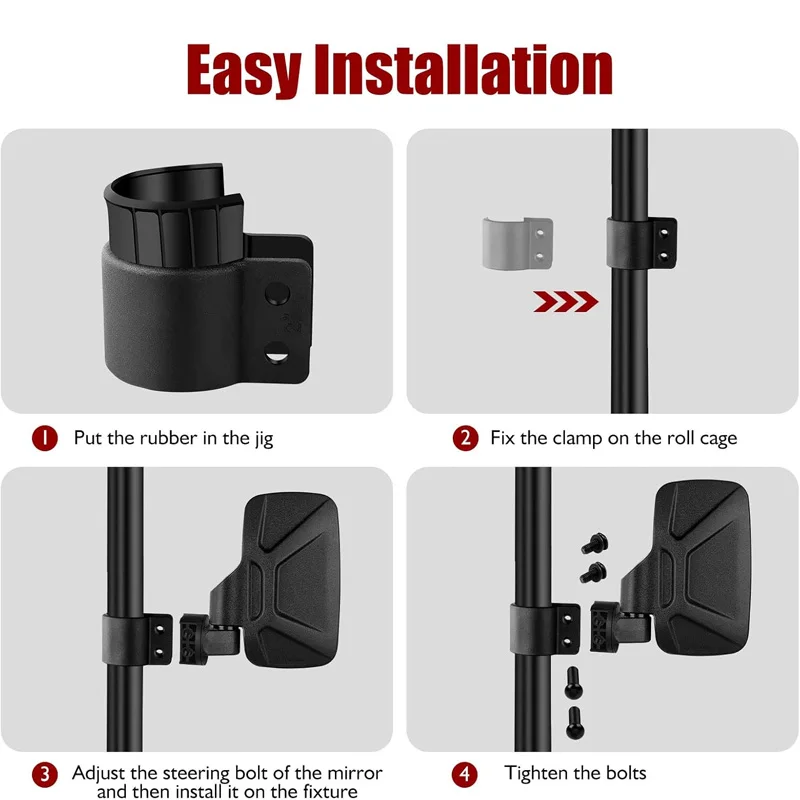 Easy Installation

1 Put the rubber in the jig

2 Fix the clamp on the roll cage

3 Adjust the steering bolt of the mirror and then install it on the fixture

4 Tighten the bolts