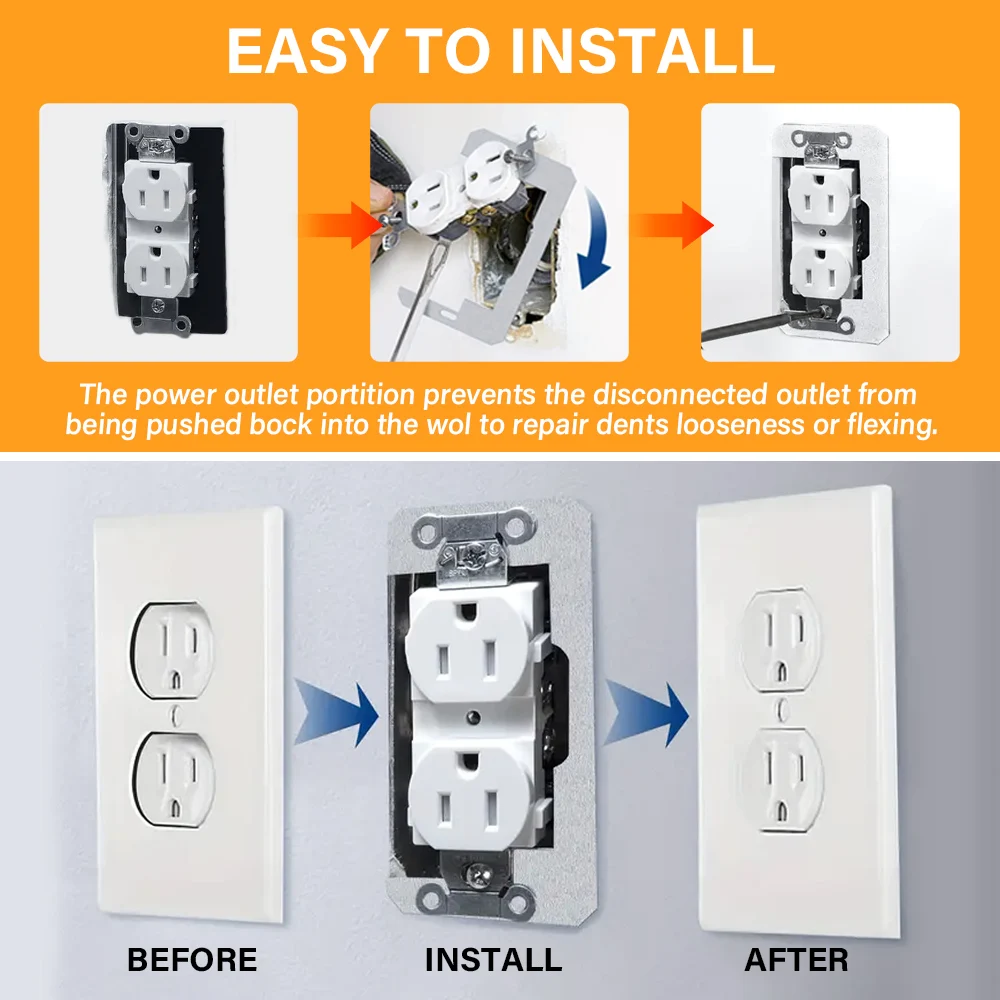 EASY TO INSTALL

The power outlet portition prevents the disconnected outlet from being pushed bock into the wol to repair dents looseness or flexing.

BEFORE

INSTALL

AFTER