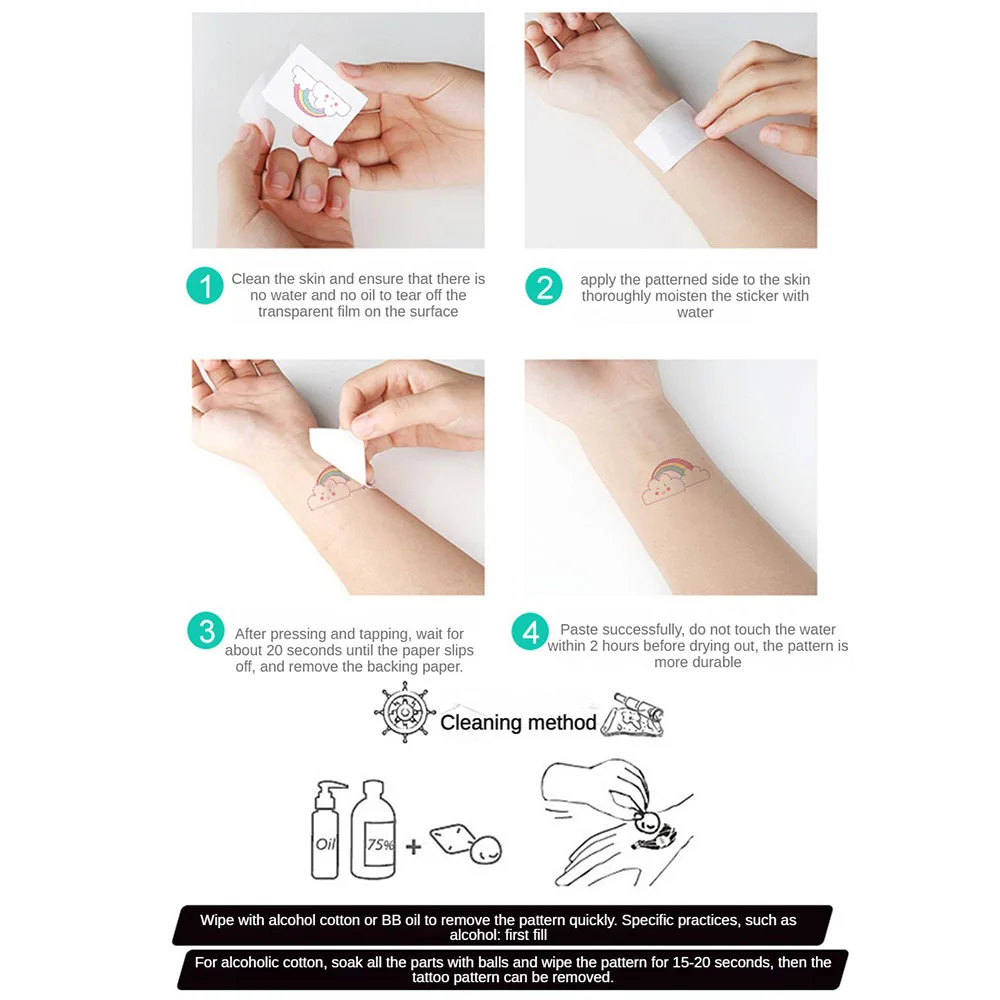 1 Clean the skin and ensure that there is no water and no oil to tear off the transparent film on the surface

2 apply the patterned side to the skin thoroughly moisten the sticker with water

3 After pressing and tapping, wait for about 20 seconds until the paper slips off, and remove the backing paper.

4 Paste successfully, do not touch the water within 2 hours before drying out, the pattern is more durable

Cleaning method

Oil

75%

+

Wipe with alcohol cotton or BB oil to remove the pattern quickly. Specific practices, such as alcohol: first fill

For alcoholic cotton, soak all the parts with balls and wipe the pattern for 15-20 seconds, then the tattoo pattern can be removed.