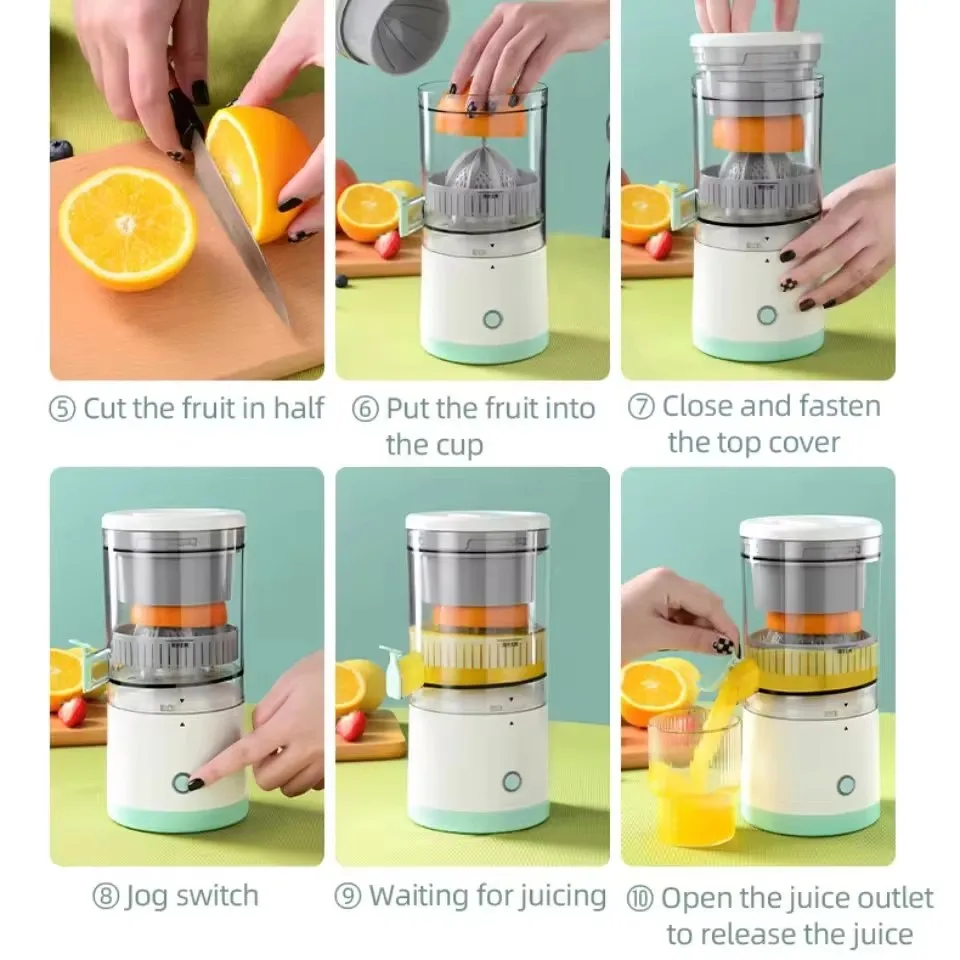 ⑤ Cut the fruit in half

⑥ Put the fruit into the cup

⑦ Close and fasten the top cover

⑧ Jog switch

⑨ Waiting for juicing

⑩ Open the juice outlet to release the juice