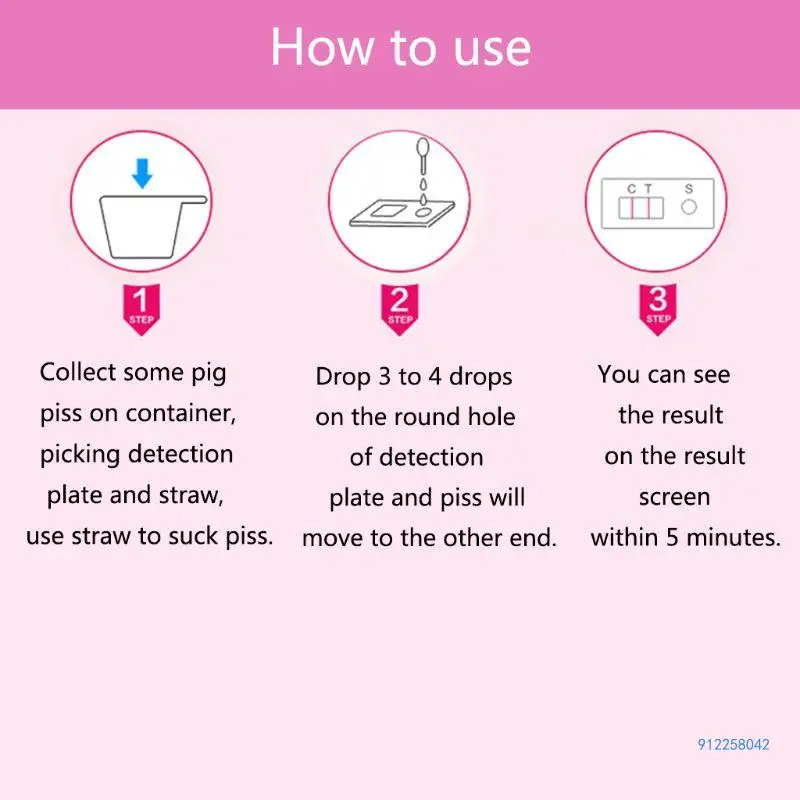 How to use

C T S

1
STEP

Collect some pig piss on container, picking detection plate and straw, use straw to suck piss.

2
STEP

Drop 3 to 4 drops on the round hole of detection plate and piss will move to the other end.

3
STEP

You can see the result on the result screen within 5 minutes.

912258042