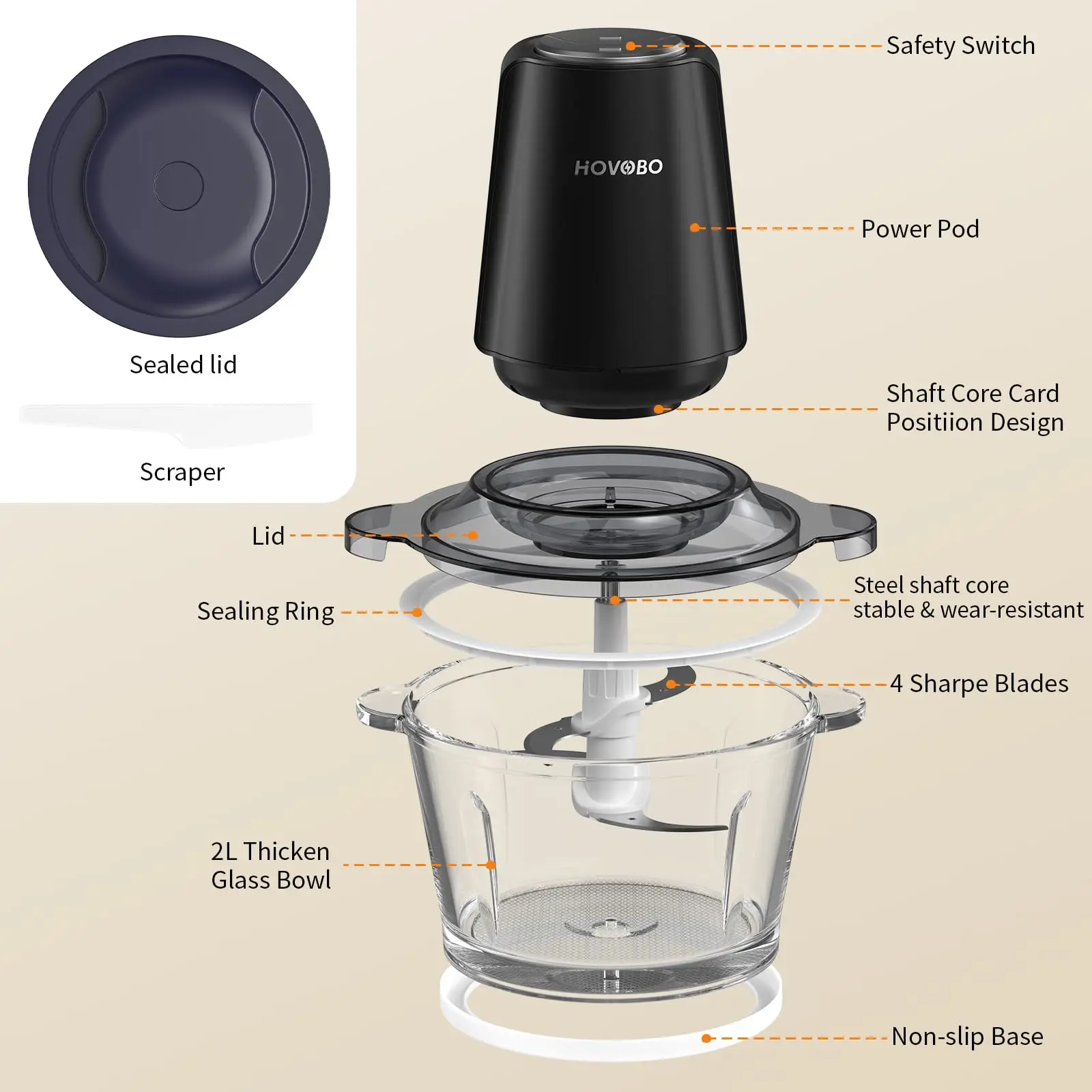 Sealed lid

Scraper

Safety Switch

HOVOBO

Power Pod

Shaft Core Card Positiion Design

Lid

Sealing Ring

Steel shaft core stable & wear-resistant

4 Sharpe Blades

2L Thicken Glass Bowl

Non-slip Base