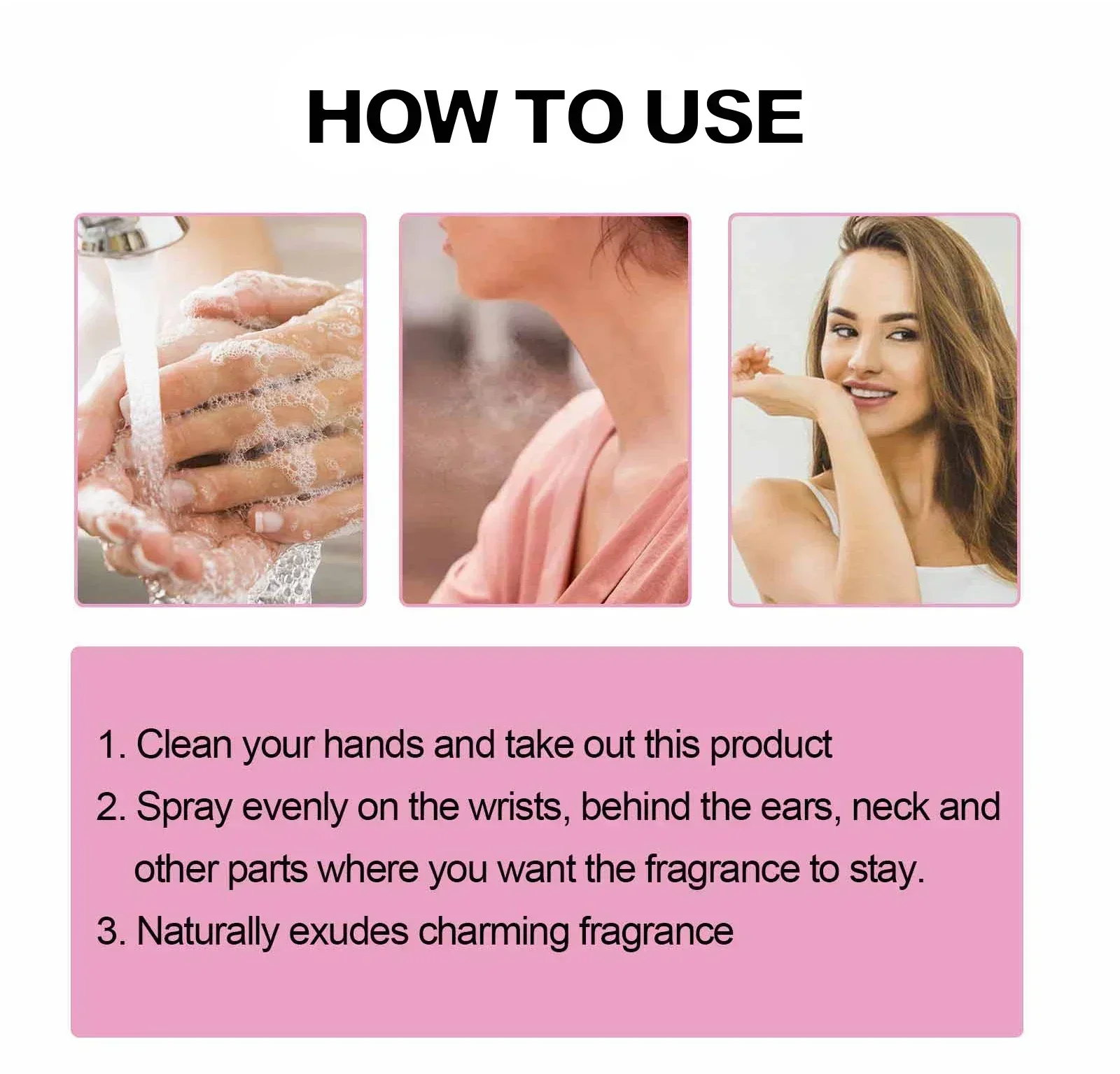 HOW TO USE

1. Clean your hands and take out this product
2. Spray evenly on the wrists, behind the ears, neck and other parts where you want the fragrance to stay.
3. Naturally exudes charming fragrance