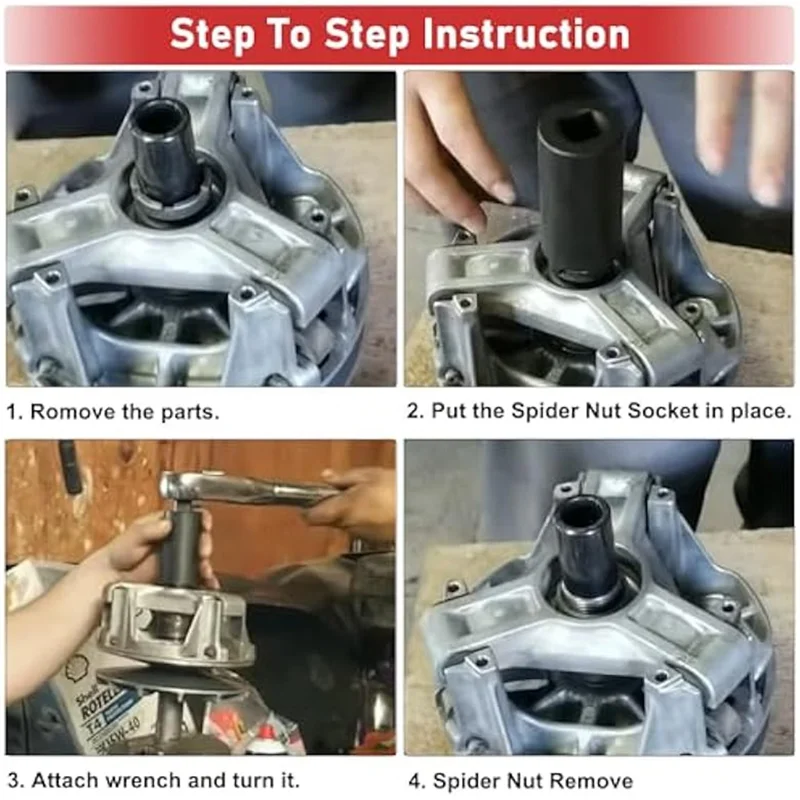 Step To Step Instruction

1. Romove the parts.

2. Put the Spider Nut Socket in place.

Shell
ROTELLA
T4
15W-40

3. Attach wrench and turn it.

4. Spider Nut Remove