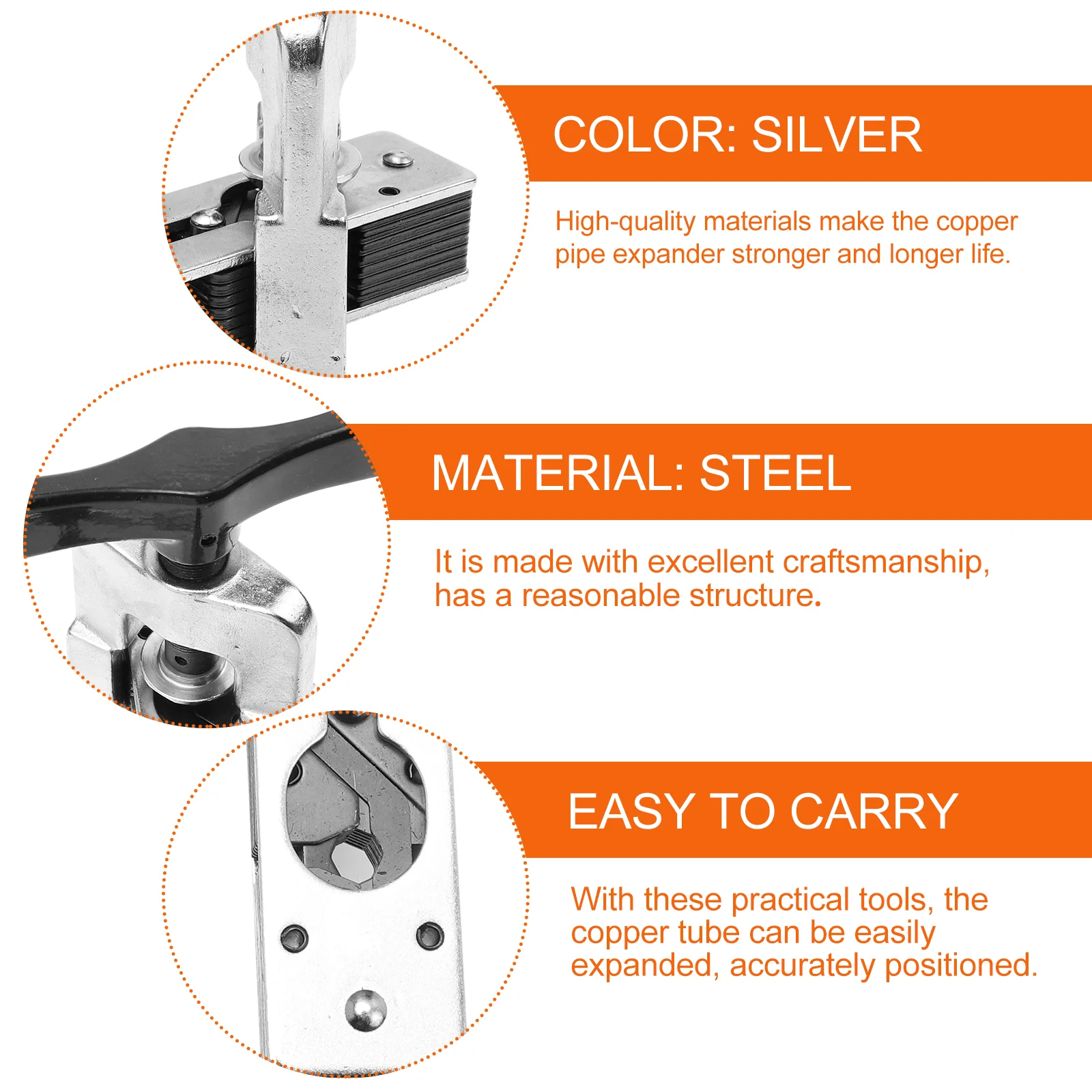 COLOR: SILVER

High-quality materials make the copper pipe expander stronger and longer life.

MATERIAL: STEEL

It is made with excellent craftsmanship, has a reasonable structure.

EASY TO CARRY

With these practical tools, the copper tube can be easily expanded, accurately positioned.