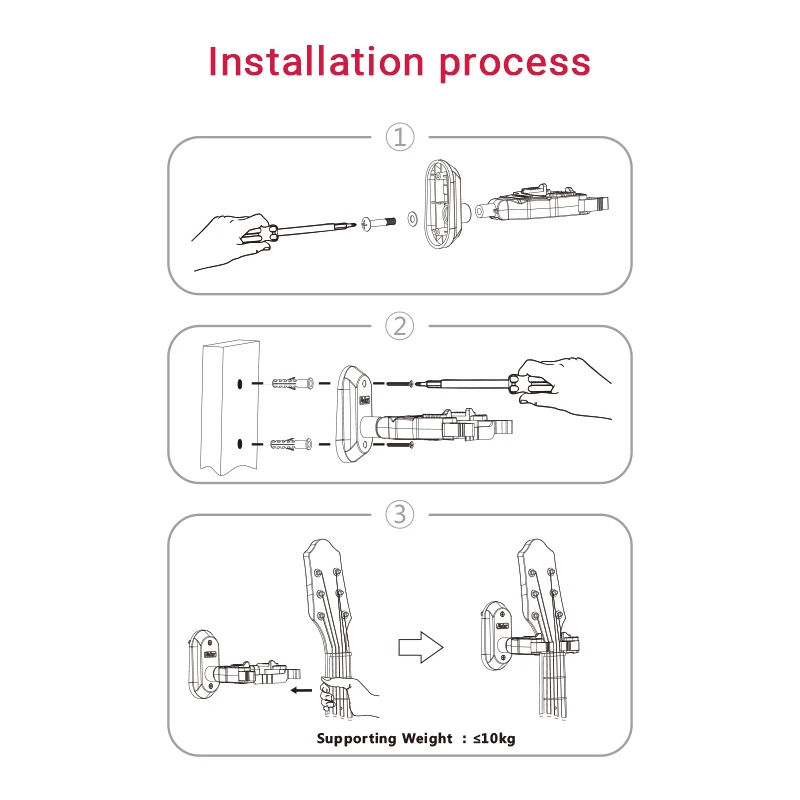 Installation process

①

②

③

Supporting Weight : ≤10kg