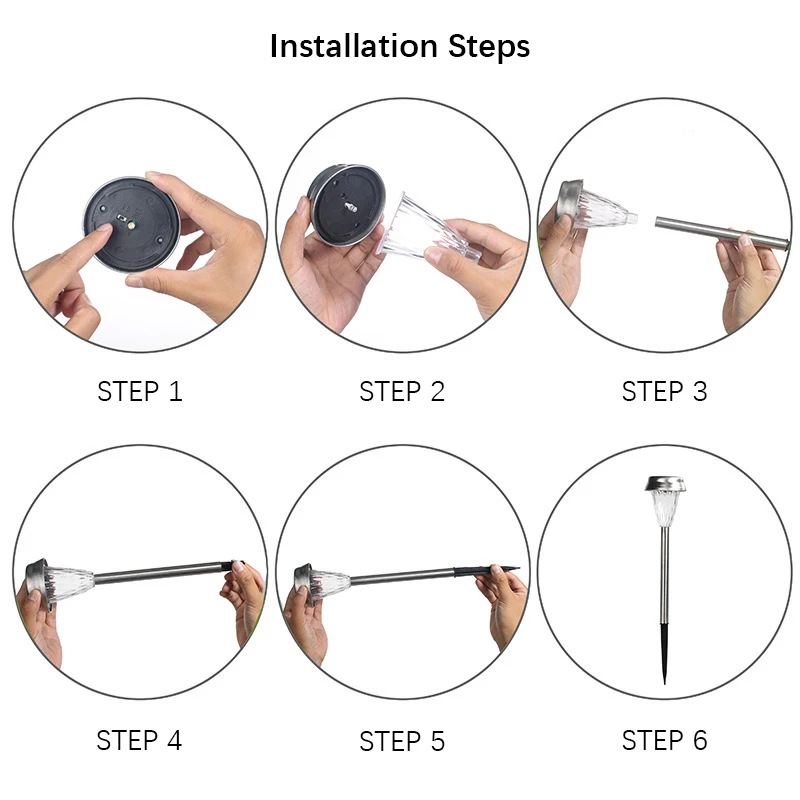 Installation Steps

STEP 1

STEP 2

STEP 3

STEP 4

STEP 5

STEP 6