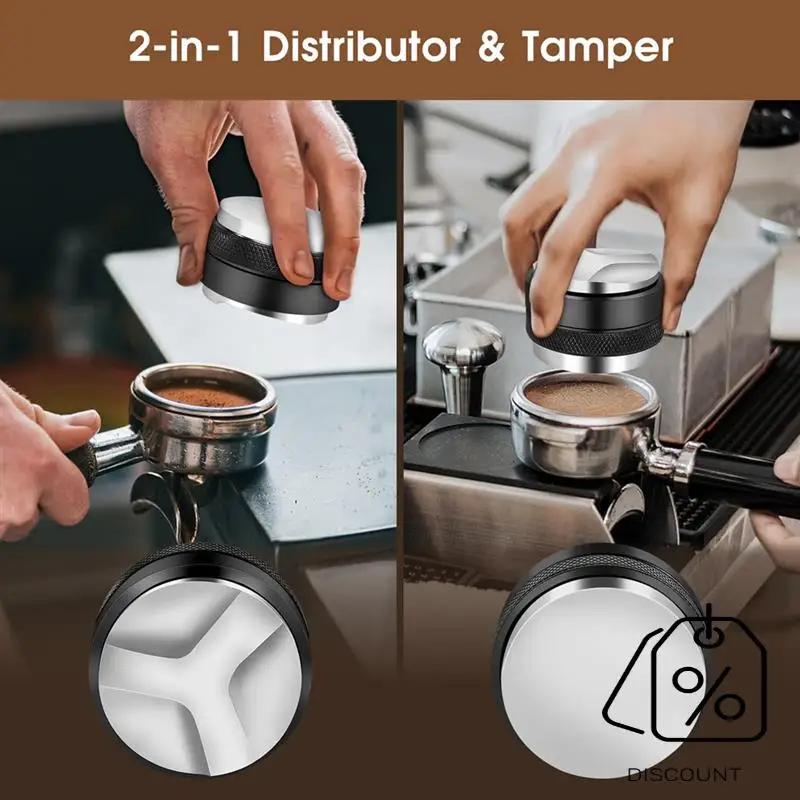 2-in-1 Distributor & Tamper

%

DISCOUNT