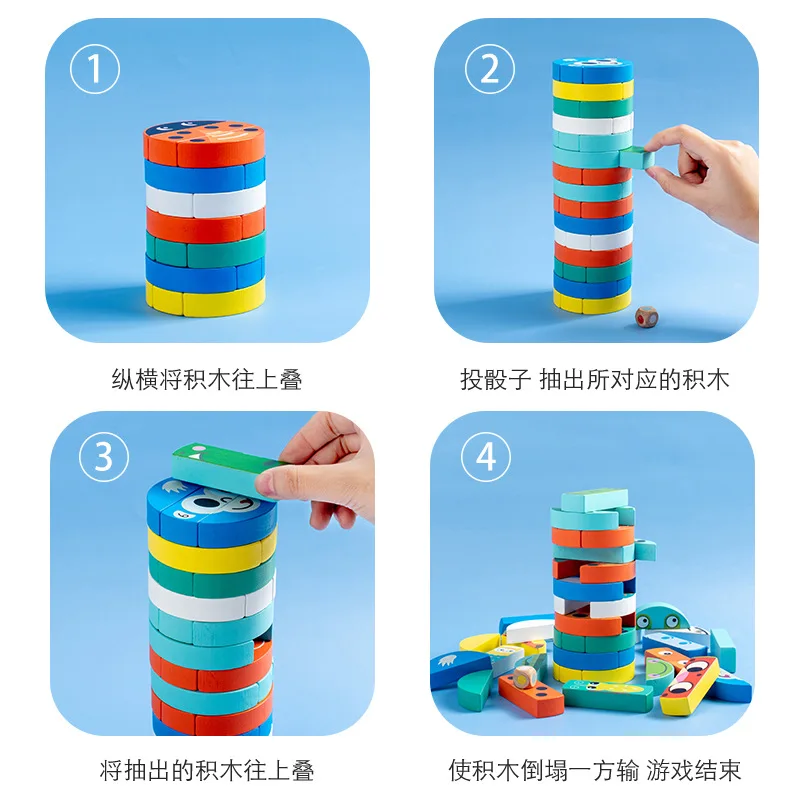 ①

纵横将积木往上叠

②

投骰子 抽出所对应的积木

③

将抽出的积木往上叠

④

使积木倒塌一方输 游戏结束