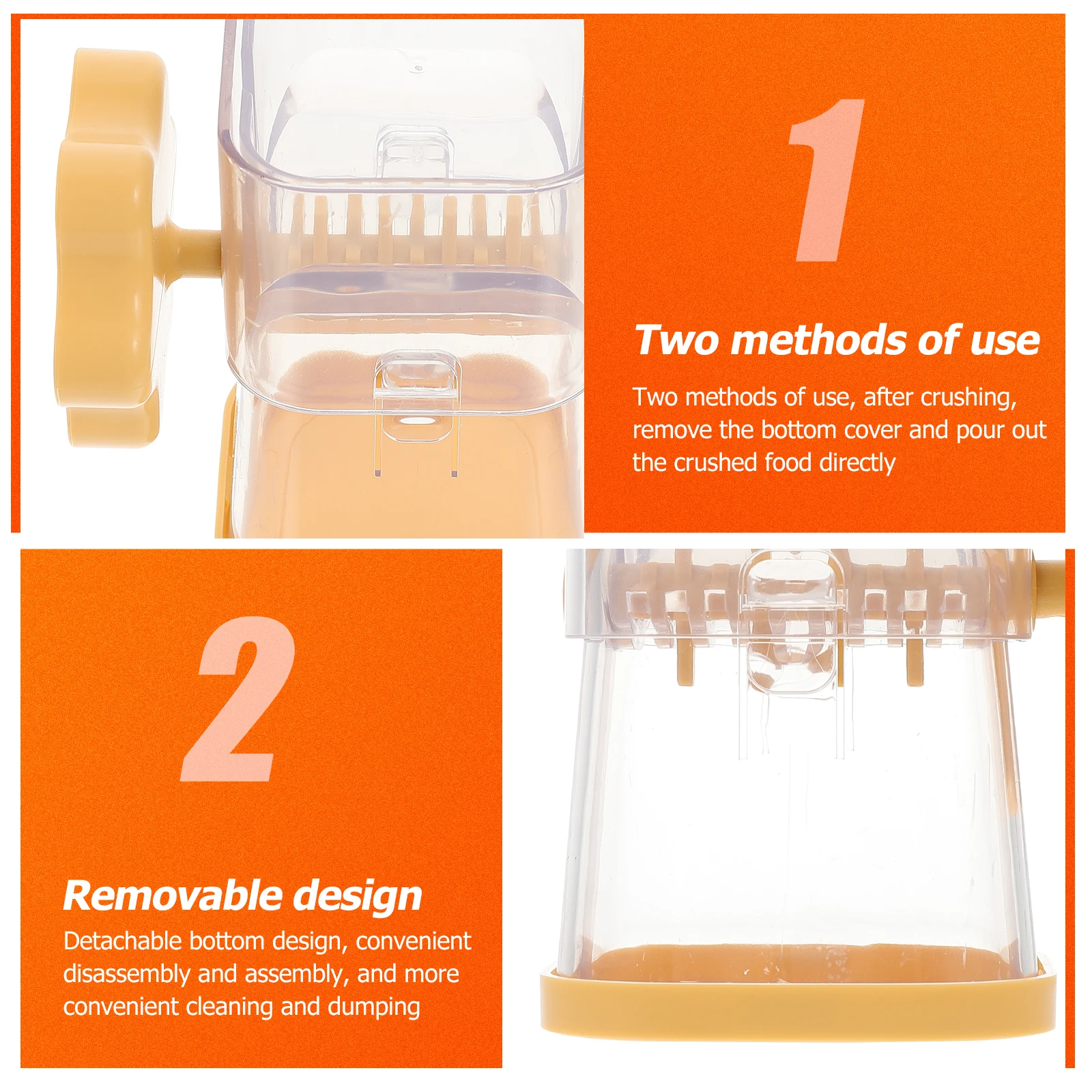 1

Two methods of use

Two methods of use, after crushing, remove the bottom cover and pour out the crushed food directly

2

Removable design

Detachable bottom design, convenient disassembly and assembly, and more convenient cleaning and dumping