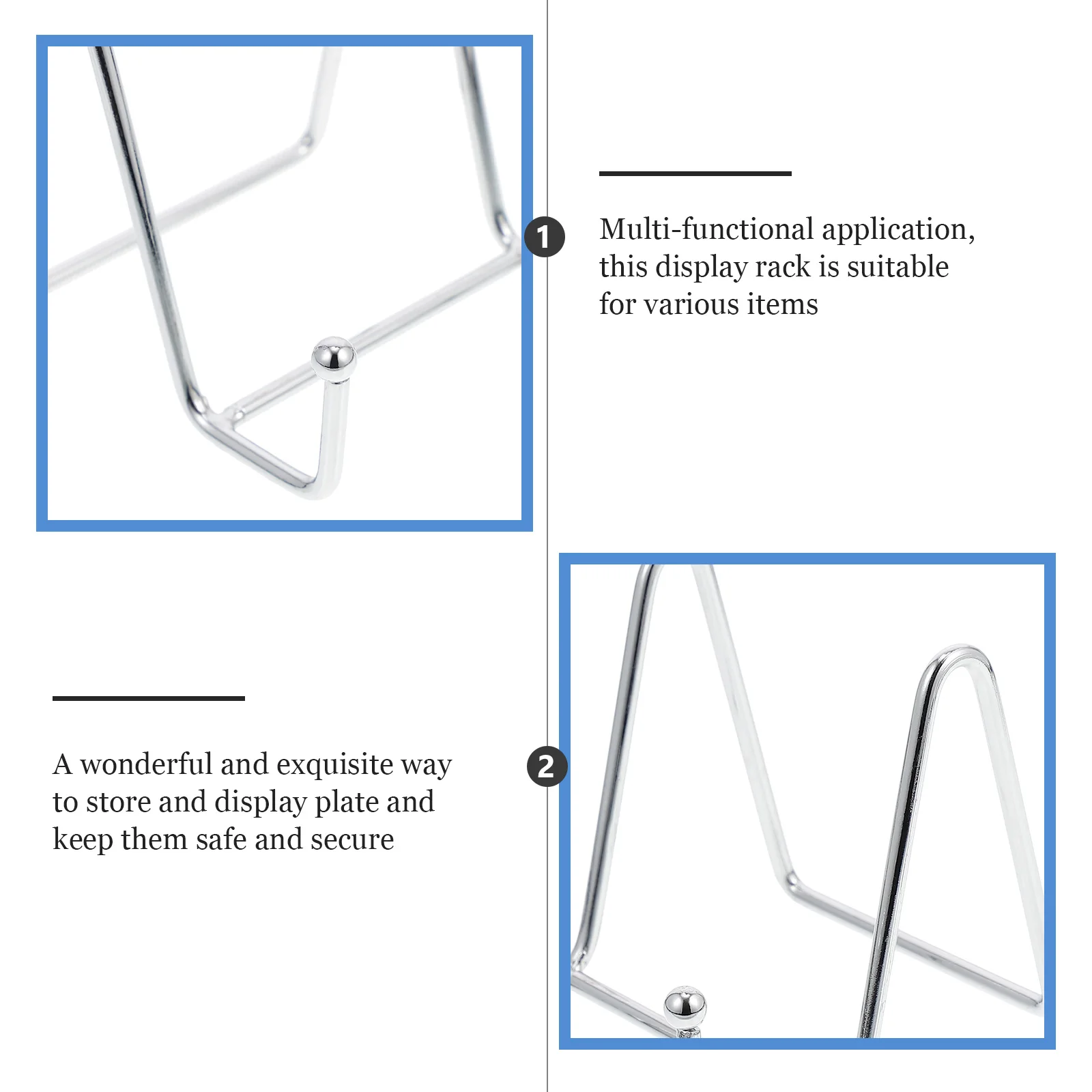 1

Multi-functional application, this display rack is suitable for various items

2

A wonderful and exquisite way to store and display plate and keep them safe and secure