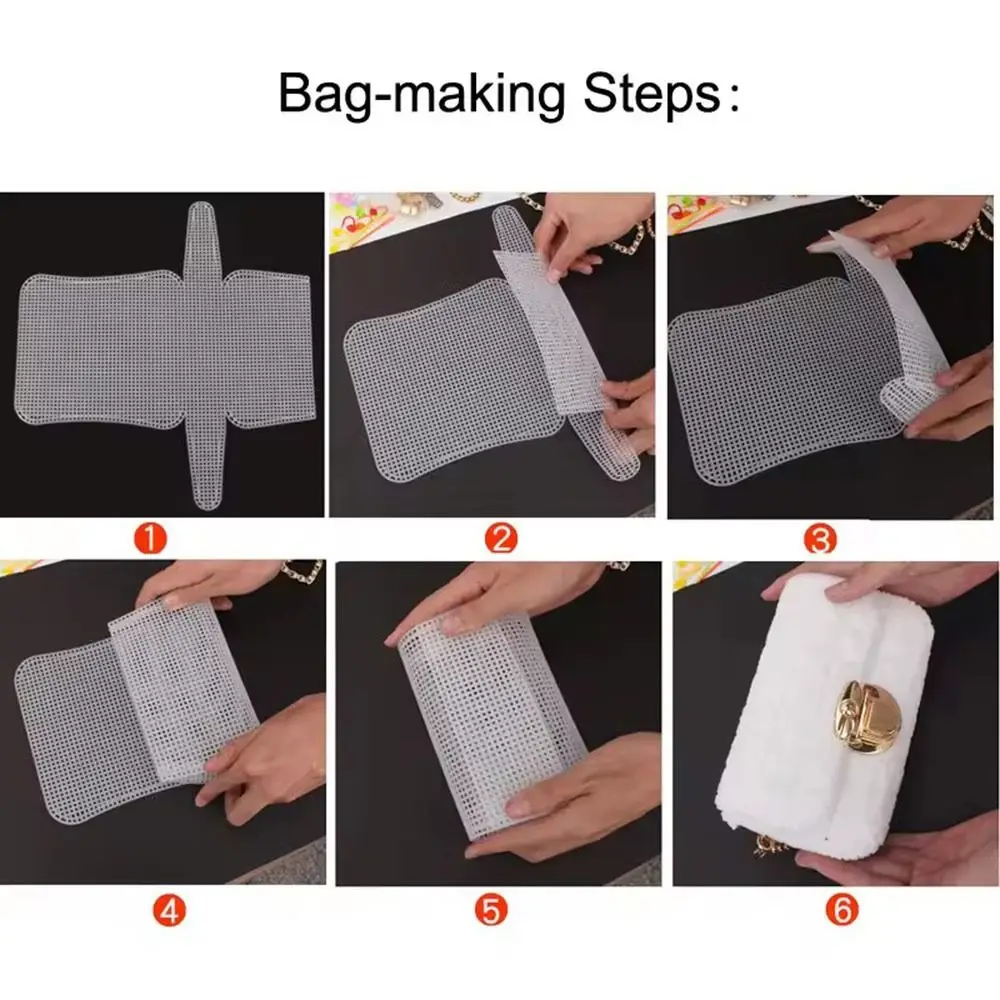 Bag-making Steps:

1

2

3

4

5

6