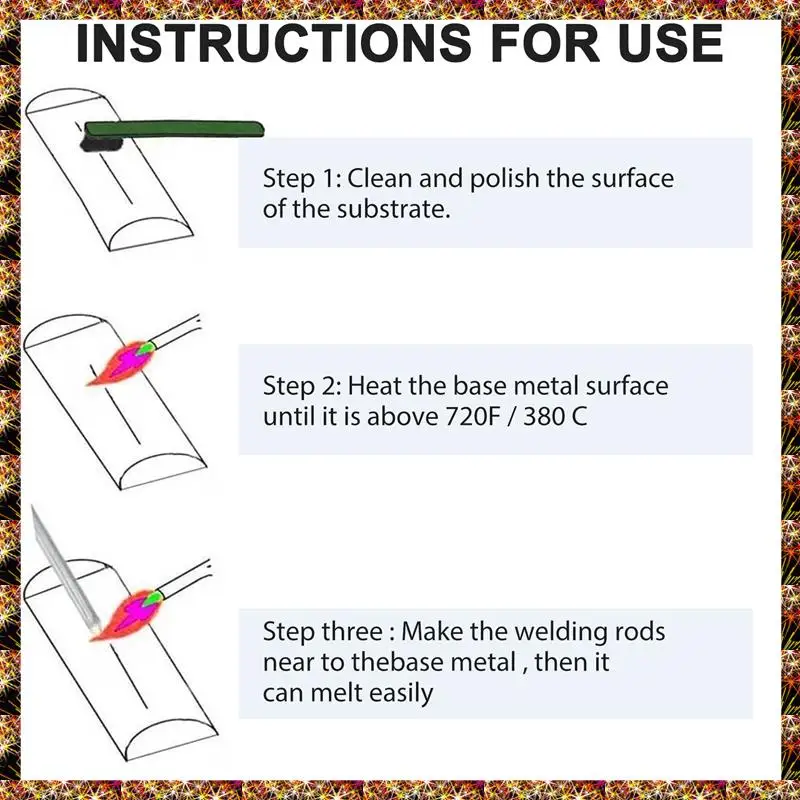 INSTRUCTIONS FOR USE

Step 1: Clean and polish the surface of the substrate.

Step 2: Heat the base metal surface until it is above 720F / 380 C

Step three : Make the welding rods near to thebase metal , then it can melt easily