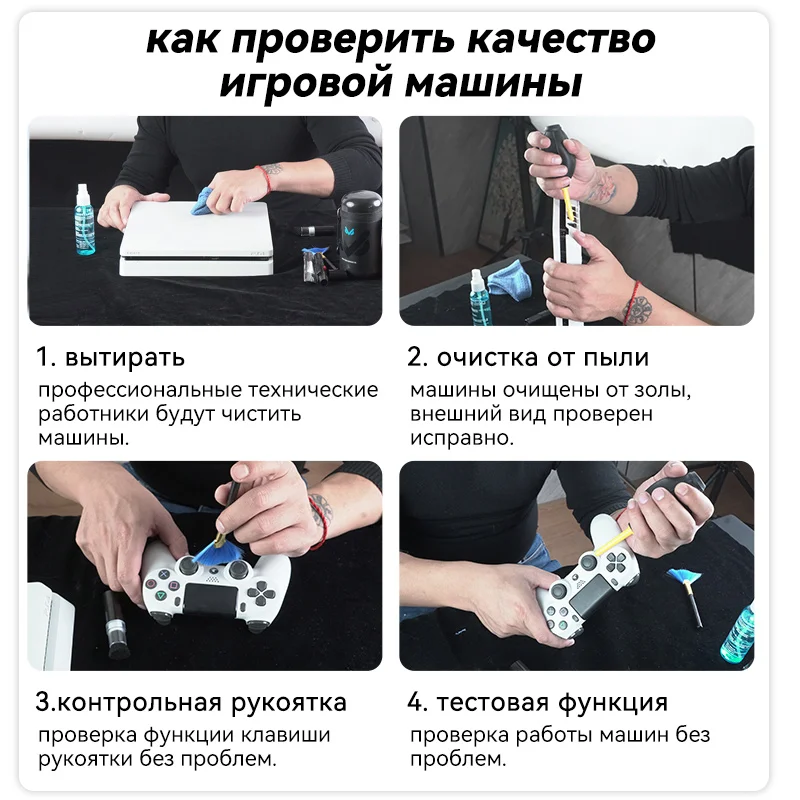 как проверить качество игровой машины

1. вытирать

профессиональные технические работники будут чистить машины.

2. очистка от пыли

машины очищены от золы, внешний вид проверен исправно.

3.контрольная рукоятка

проверка функции клавиши рукоятки без проблем.

4. тестовая функция

проверка работы машин без проблем.