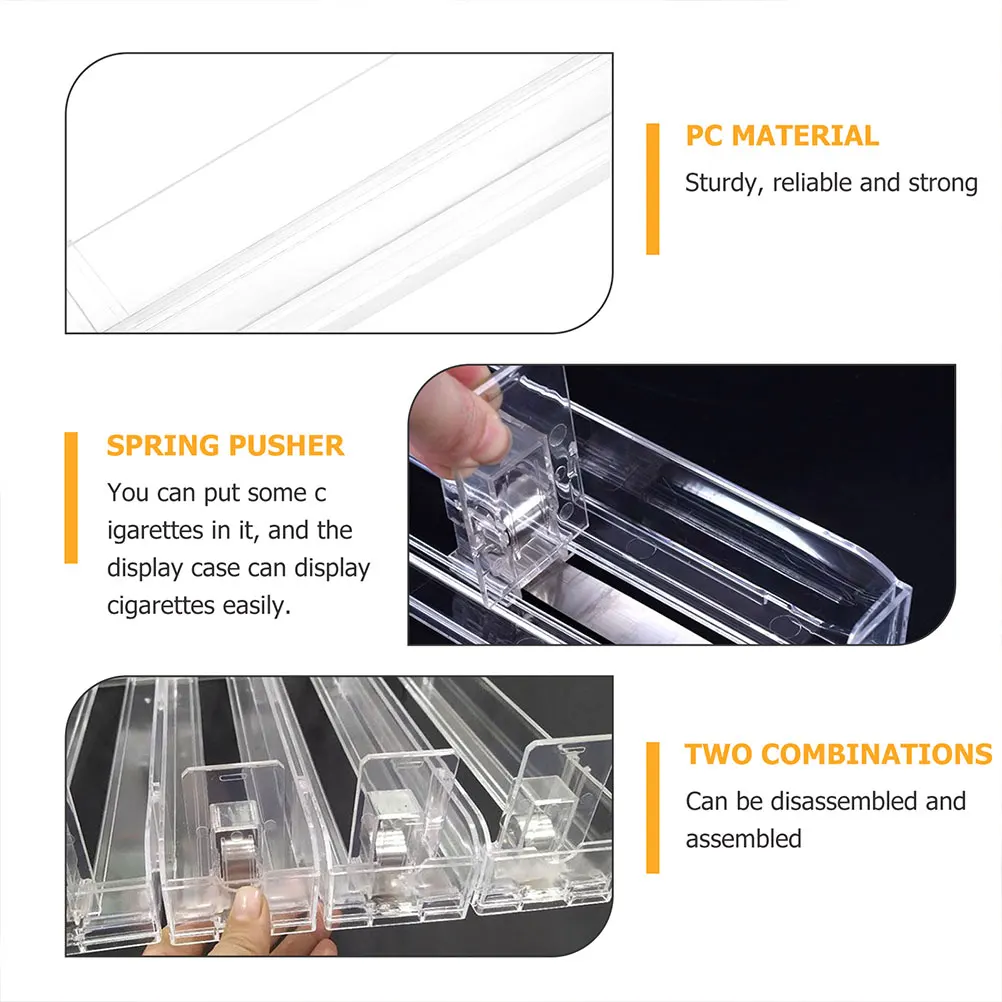 PC MATERIAL

Sturdy, reliable and strong

SPRING PUSHER

You can put some c igarettes in it, and the display case can display cigarettes easily.

TWO COMBINATIONS

Can be disassembled and assembled