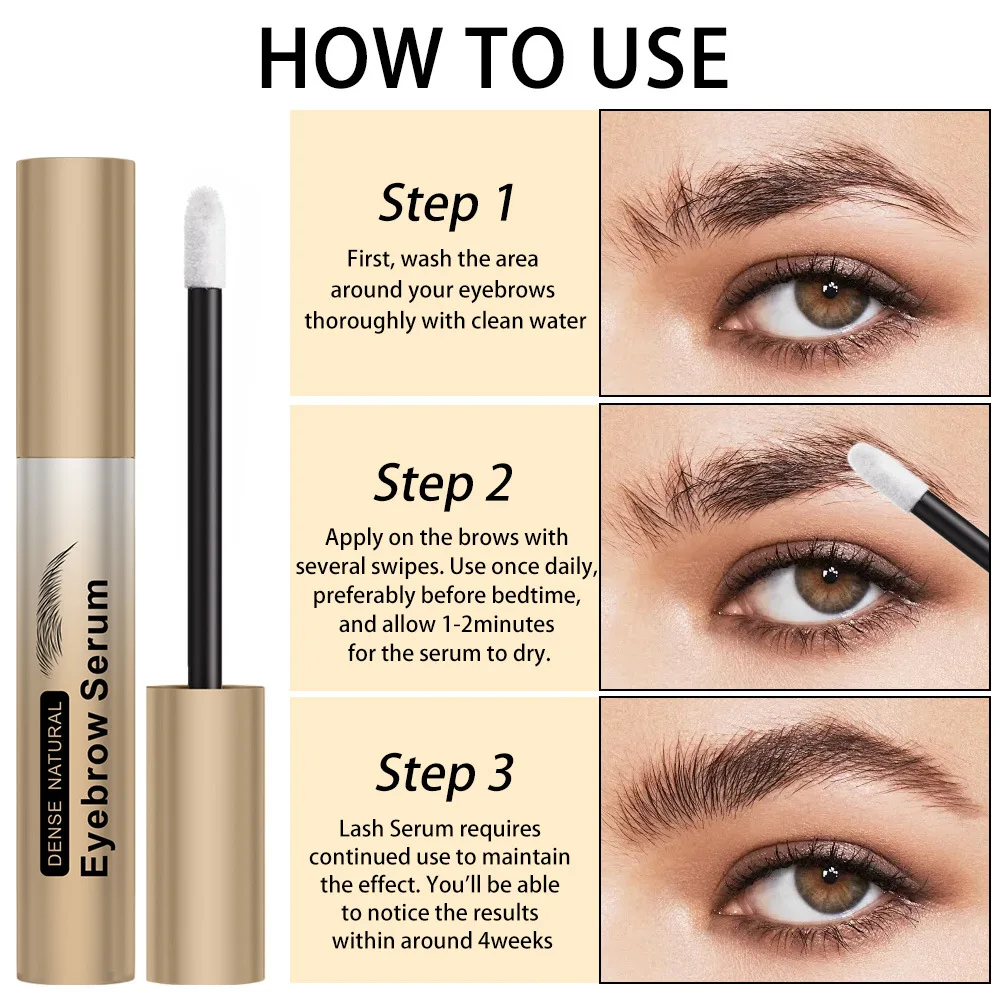 HOW TO USE

DENSE NATURAL
Eyebrow Serum

Step 1
First, wash the area around your eyebrows thoroughly with clean water

Step 2
Apply on the brows with several swipes. Use once daily, preferably before bedtime, and allow 1-2minutes for the serum to dry.

Step 3
Lash Serum requires continued use to maintain the effect. You'll be able to notice the results within around 4weeks